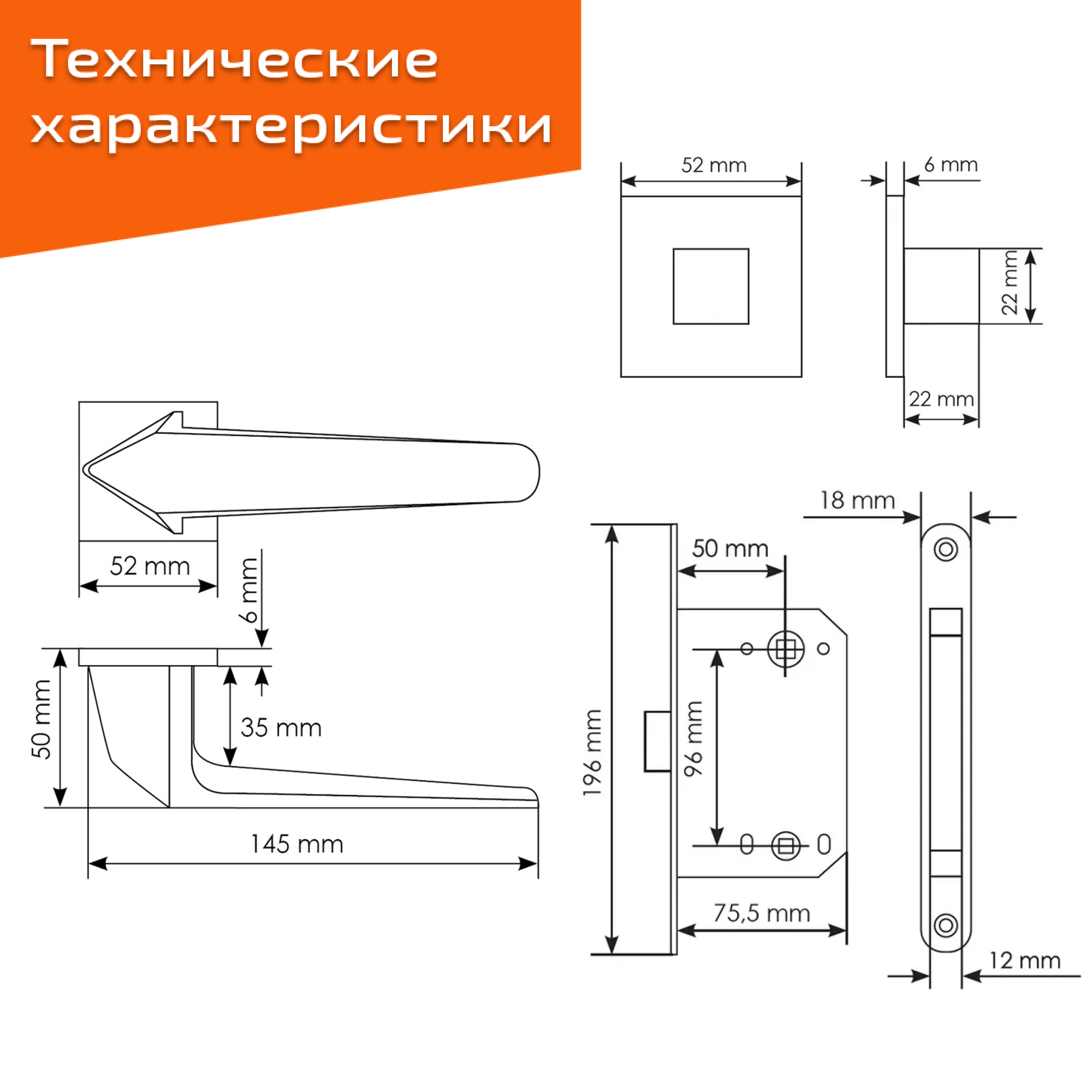 Технические характеристики

52 mm

6 mm

22 mm

22 mm

52 mm

6 mm

50 mm

35 mm

145 mm

18 mm

50 mm

196 mm

96 mm

75,5 mm

12 mm