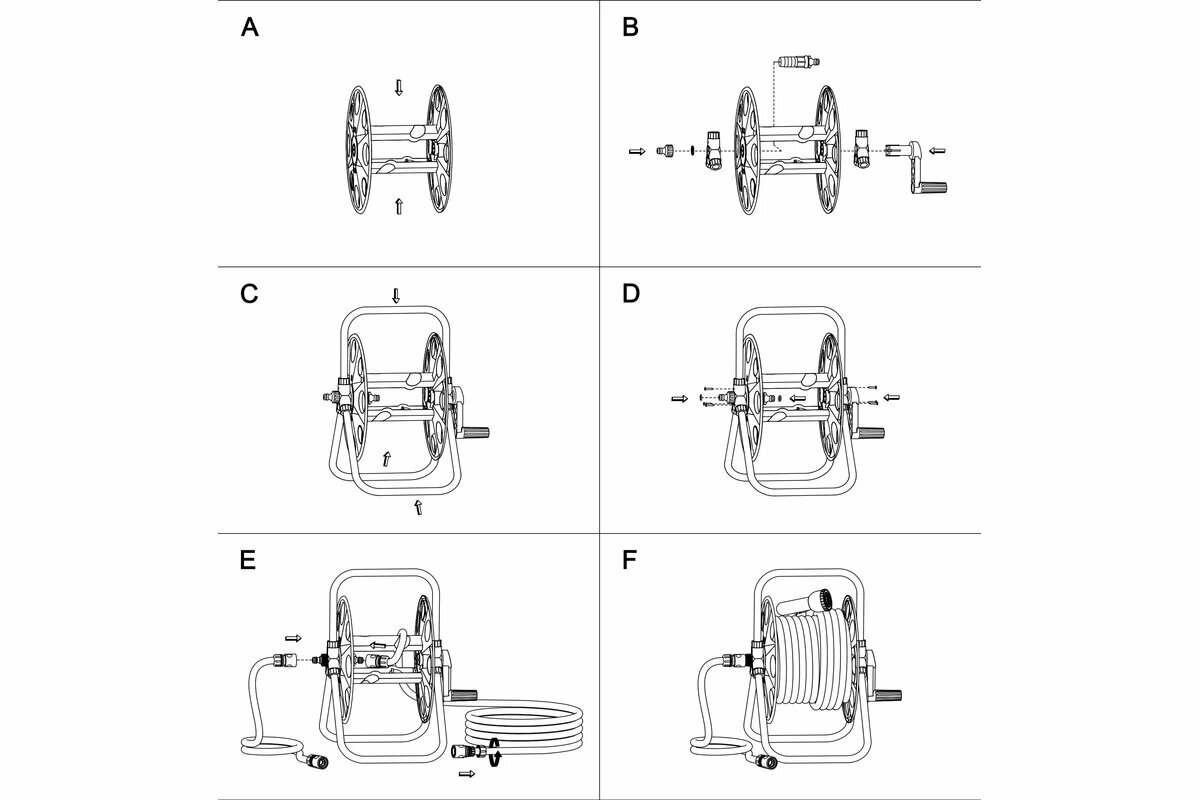 A

B

C

D

E

F