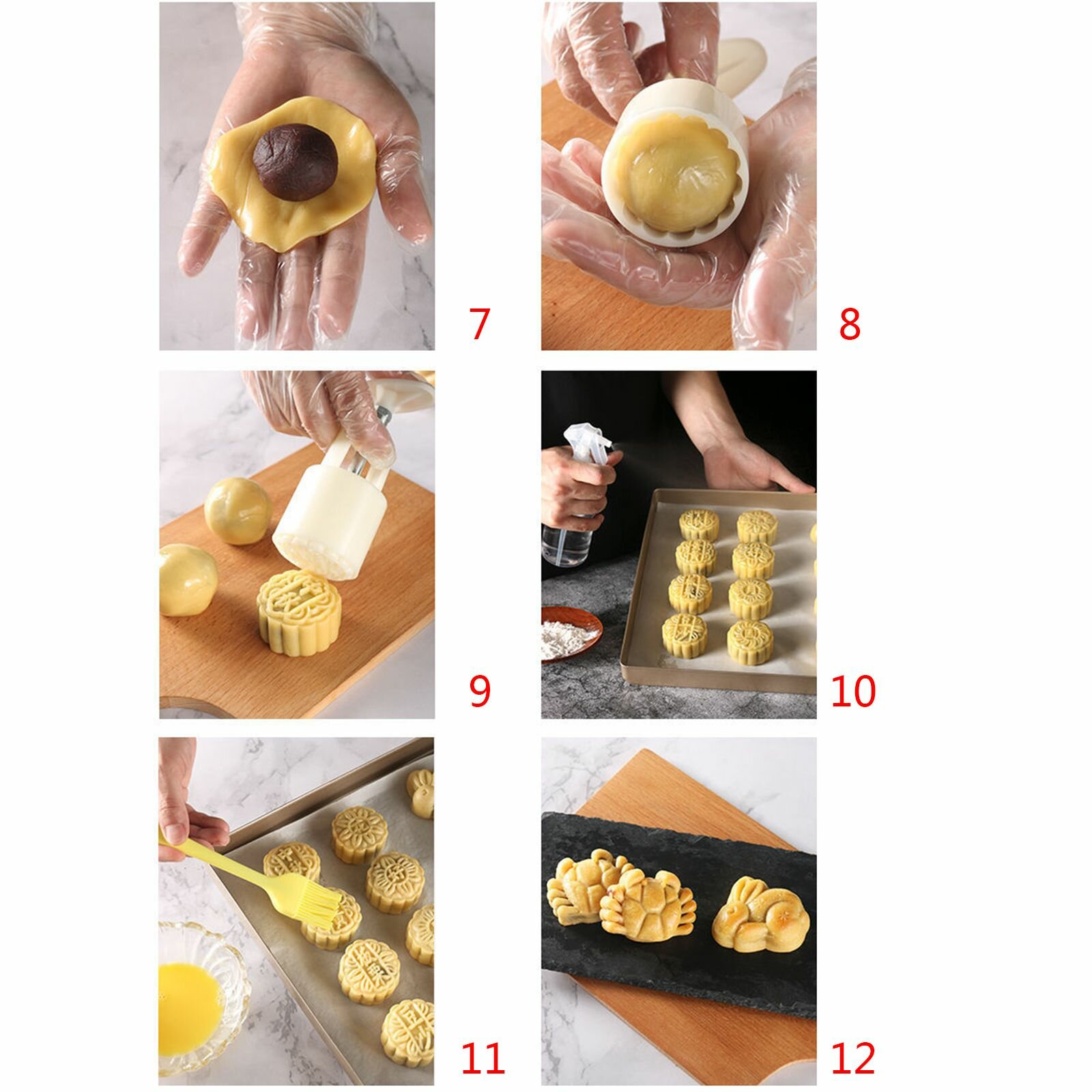 7

8

9

10

11

12