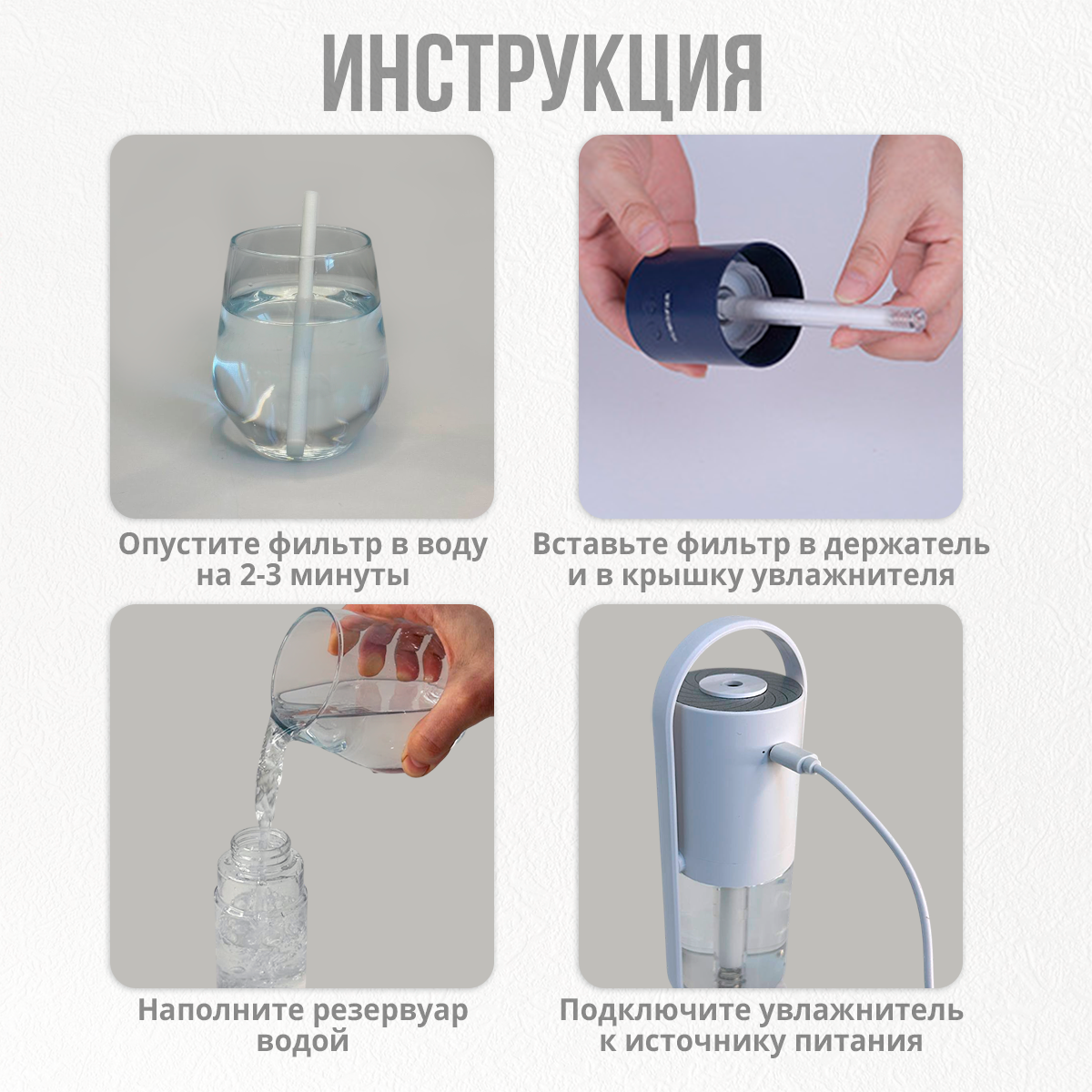 ИНСТРУКЦИЯ

Опустите фильтр в воду на 2-3 минуты

Вставьте фильтр в держатель и в крышку увлажнителя

Наполните резервуар водой

Подключите увлажнитель к источнику питания