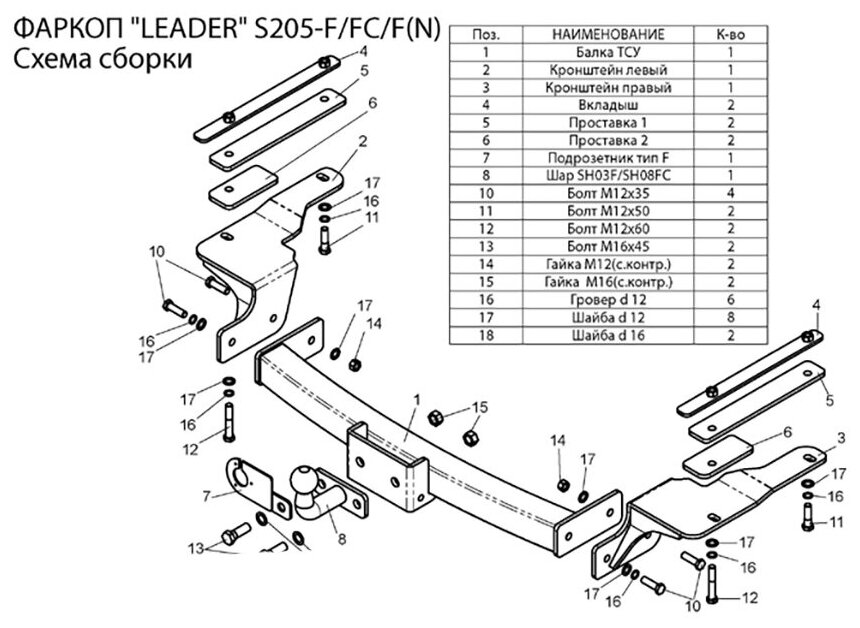 ФАРКОП "LEADER" S205-F/FC/F(N)
Схема сборки

| Поз. | НАИМЕНОВАНИЕ | К-во |
|---|---|---|
| 1 | Балка ТСУ | 1 |
| 2 | Кронштейн левый | 1 |
| 3 | Кронштейн правый | 1 |
| 4 | Вкладыш | 2 |
| 5 | Проставка 1 | 2 |
| 6 | Проставка 2 | 2 |
| 7 | Подрозетник тип F | 1 |
| 8 | Шар SH03F/SH08FC | 1 |
| 10 | Болт М12х35 | 4 |
| 11 | Болт М12х50 | 2 |
| 12 | Болт М12х60 | 2 |
| 13 | Болт М16х45 | 2 |
| 14 | Гайка М12(с.контр.) | 2 |
| 15 | Гайка М16(с.контр.) | 2 |
| 16 | Гровер d 12 | 6 |
| 17 | Шайба d 12 | 8 |
| 18 | Шайба d 16 | 2 |

4
5
6
2
17
16
11
10
16
17
17
14
17
16
12
1
15
14
17
7
8
13
4
5
6
3
17
16
11
17
16
17
16
10
12