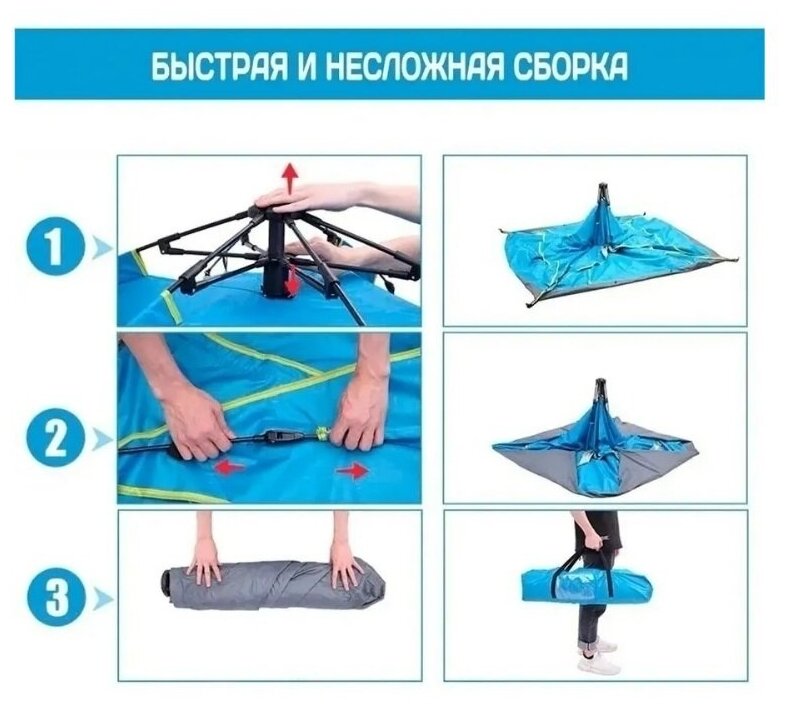 БЫСТРАЯ И НЕСЛОЖНАЯ СБОРКА

1

2

3