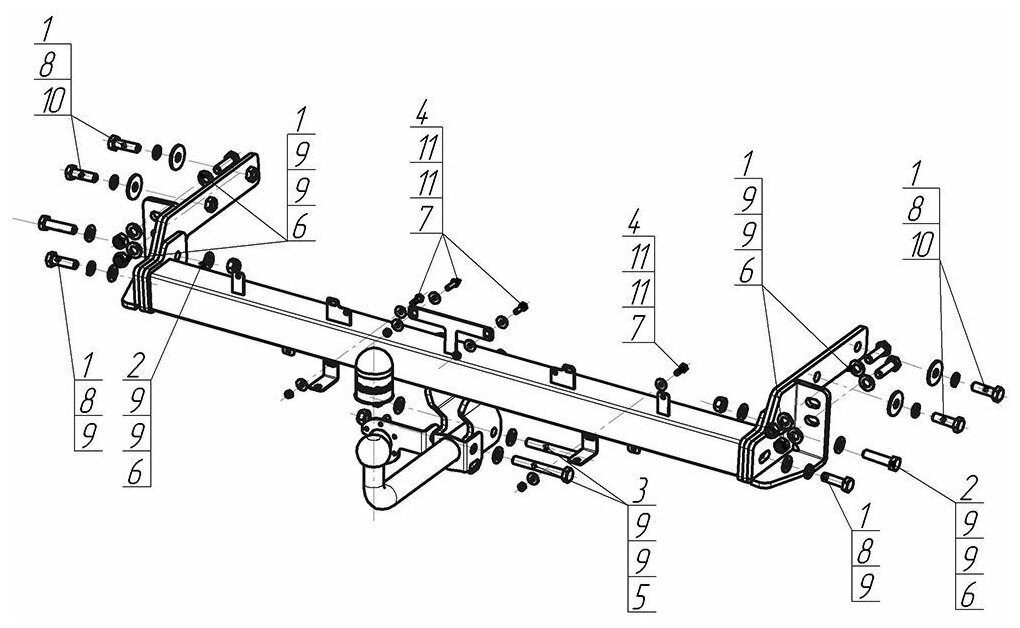 1
8
10

1
9
9
6

4
11
11
7

4
11
11
7

1
9
9
6

1
8
10

1
8
9

2
9
9
6

3
9
9
5

1
8
9

2
9
9
6