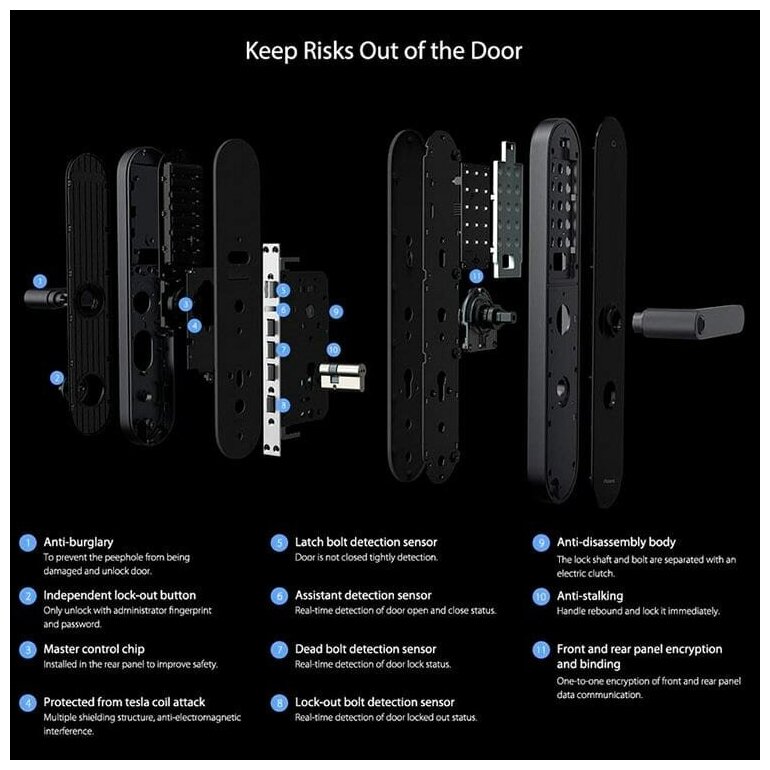 Keep Risks Out of the Door

1 2 3 4 5 6 7 8 9 10 11

1 Anti-burglary
To prevent the peephole from being damaged and unlock door.

2 Independent lock-out button
Only unlock with administrator fingerprint and password.

3 Master control chip
Installed in the rear panel to improve safety.

4 Protected from tesla coil attack
Multiple shielding structure, anti-electromagnetic interference.

5 Latch bolt detection sensor
Door is not closed tightly detection.

6 Assistant detection sensor
Real-time detection of door open and close status.

7 Dead bolt detection sensor
Real-time detection of door lock status.

8 Lock-out bolt detection sensor
Real-time detection of door locked out status.

9 Anti-disassembly body
The lock shaft and bolt are separated with an electric clutch.

10 Anti-stalking
Handle rebound and lock it immediately.

11 Front and rear panel encryption and binding
One-to-one encryption of front and rear panel data communication.