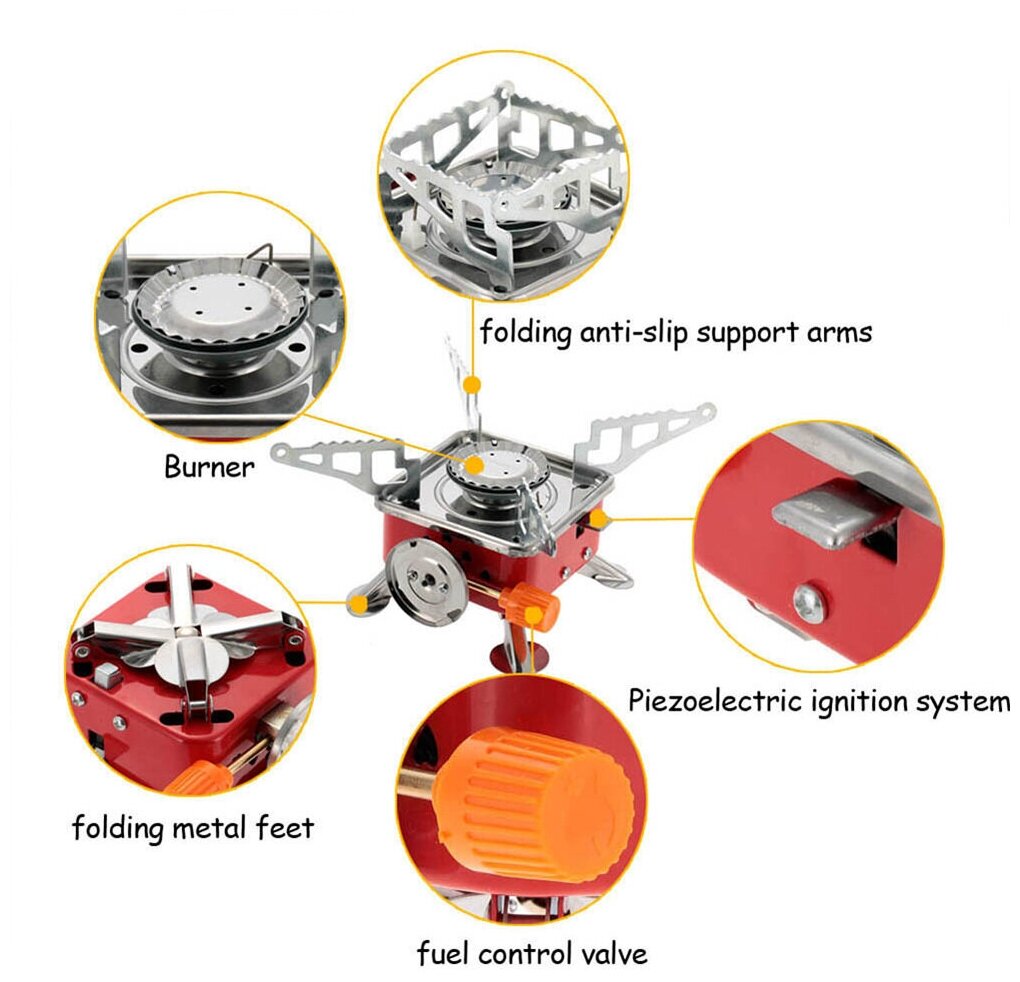 folding anti-slip support arms

Burner

Piezoelectric ignition system

folding metal feet

fuel control valve