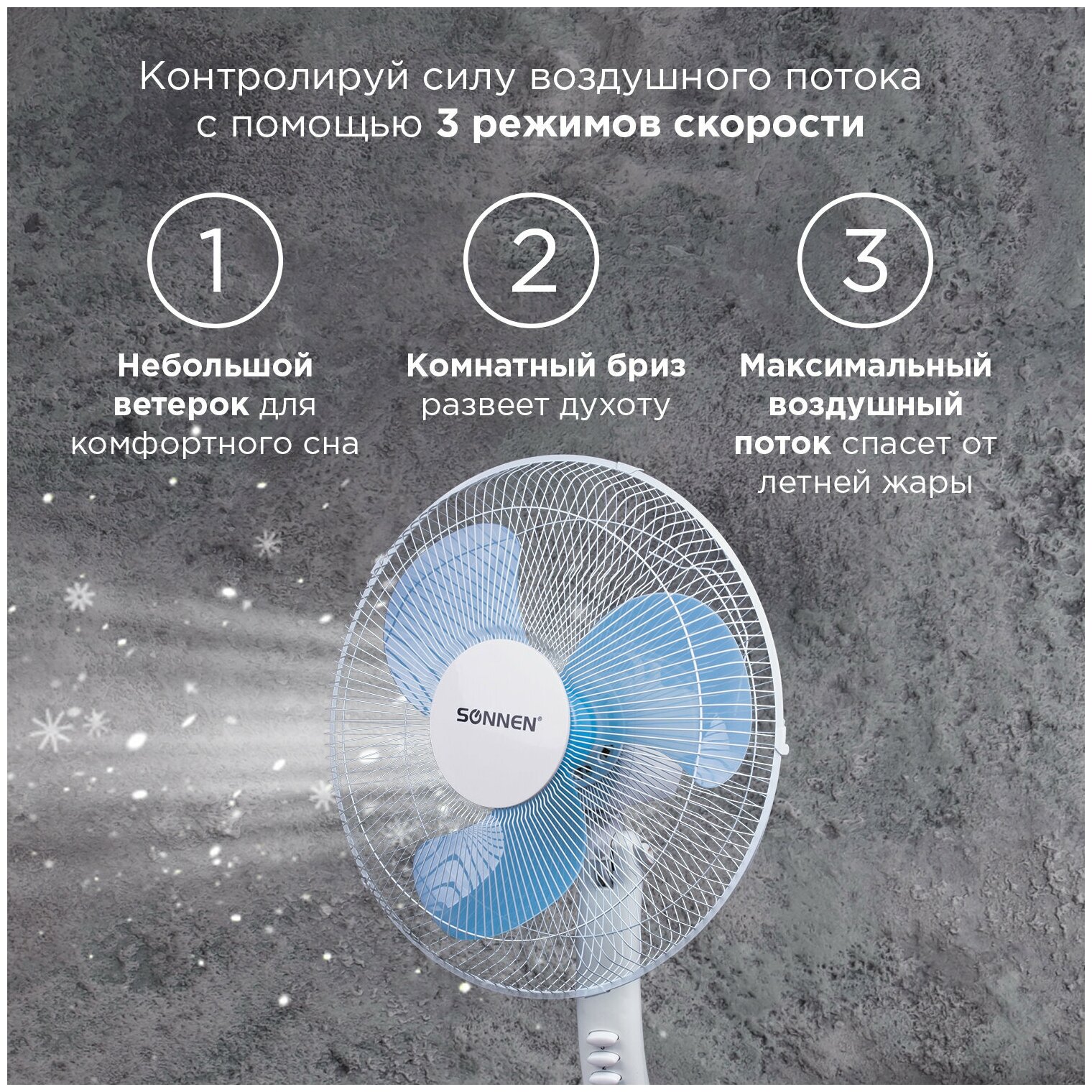 Контролируй силу воздушного потока с помощью 3 режимов скорости

1

Небольшой ветерок для комфортного сна

2

Комнатный бриз развеет духоту

3

Максимальный воздушный поток спасет от летней жары

SONNEN®