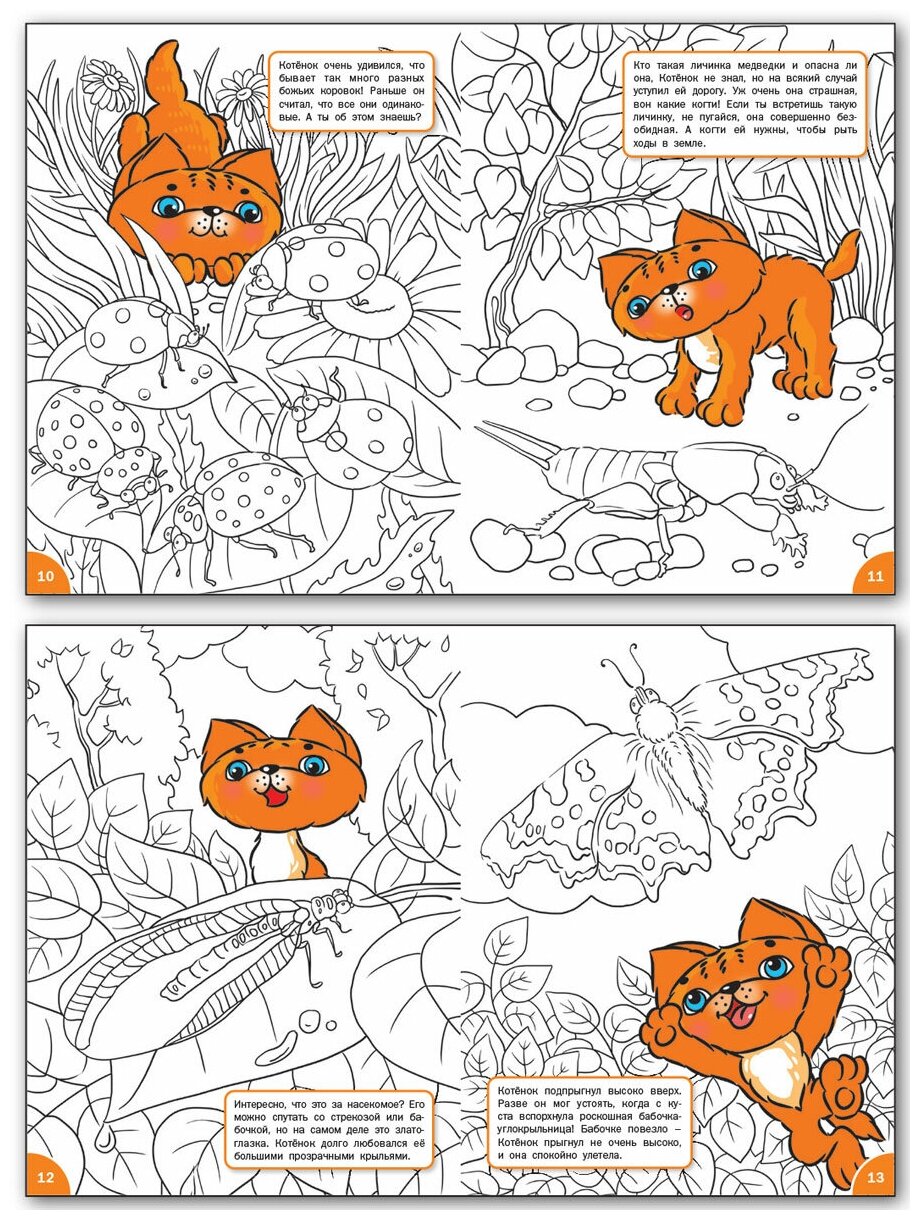 Котёнок очень удивился, что бывает так много разных божьих коровок! Раньше он считал, что все они одинаковые. А ты об этом знаешь?

10

Кто такая личинка медведки и опасна ли она, Котёнок не знал, но на всякий случай уступил ей дорогу. Уж очень она страшная, вон какие когти! Если ты встретишь такую личинку, не пугайся, она совершенно безобидная. А когти ей нужны, чтобы рыть ходы в земле.

11

Интересно, что это за насекомое? Его можно спутать со стрекозой или бабочкой, но на самом деле это златоглазка. Котёнок долго любовался её большими прозрачными крыльями.

12

Котёнок подпрыгнул высоко вверх. Разве он мог устоять, когда с куста вспорхнула роскошная бабочка-углокрыльница! Бабочке повезло – Котёнок прыгнул не очень высоко, и она спокойно улетела.

13