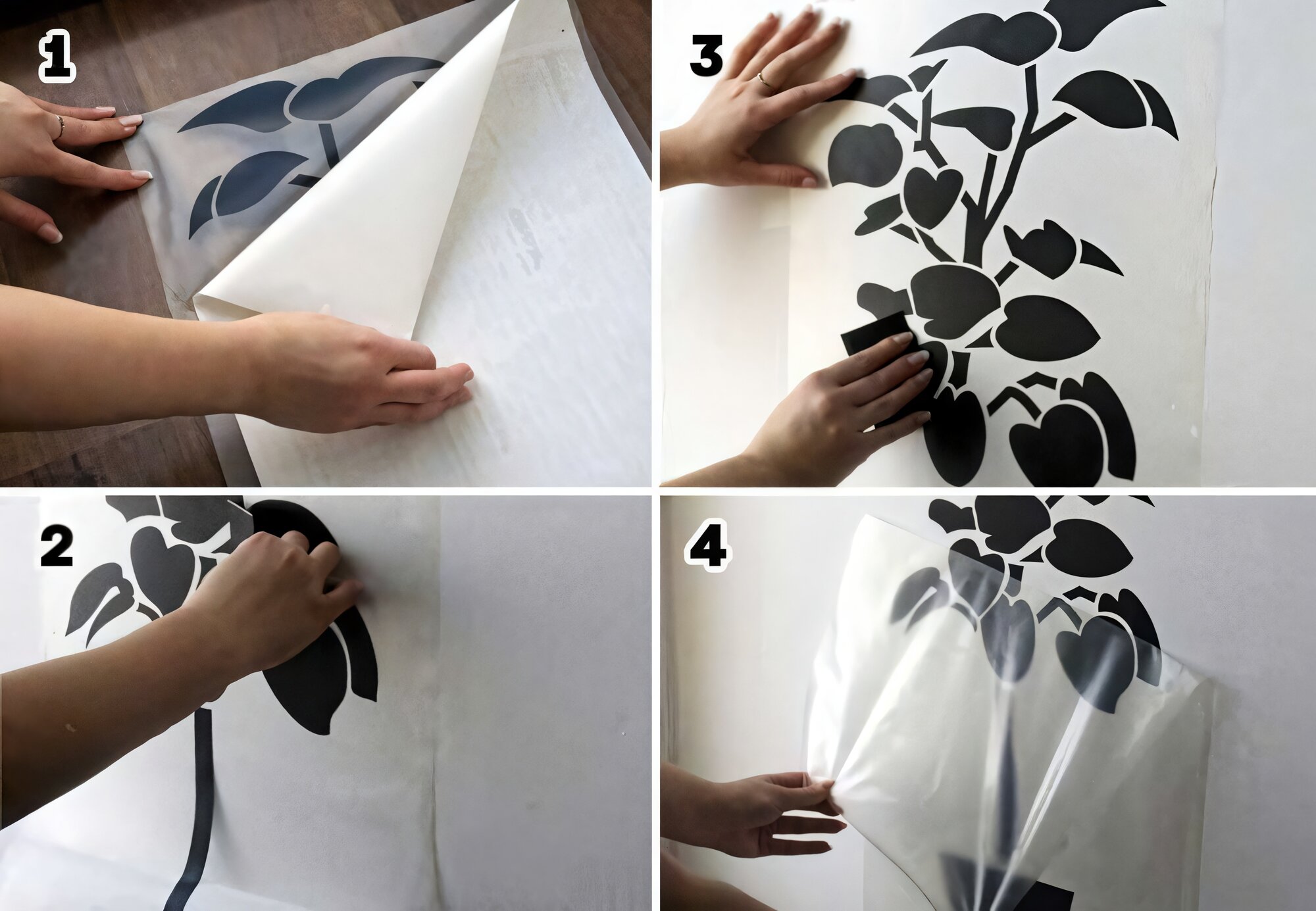 1

3

2

4