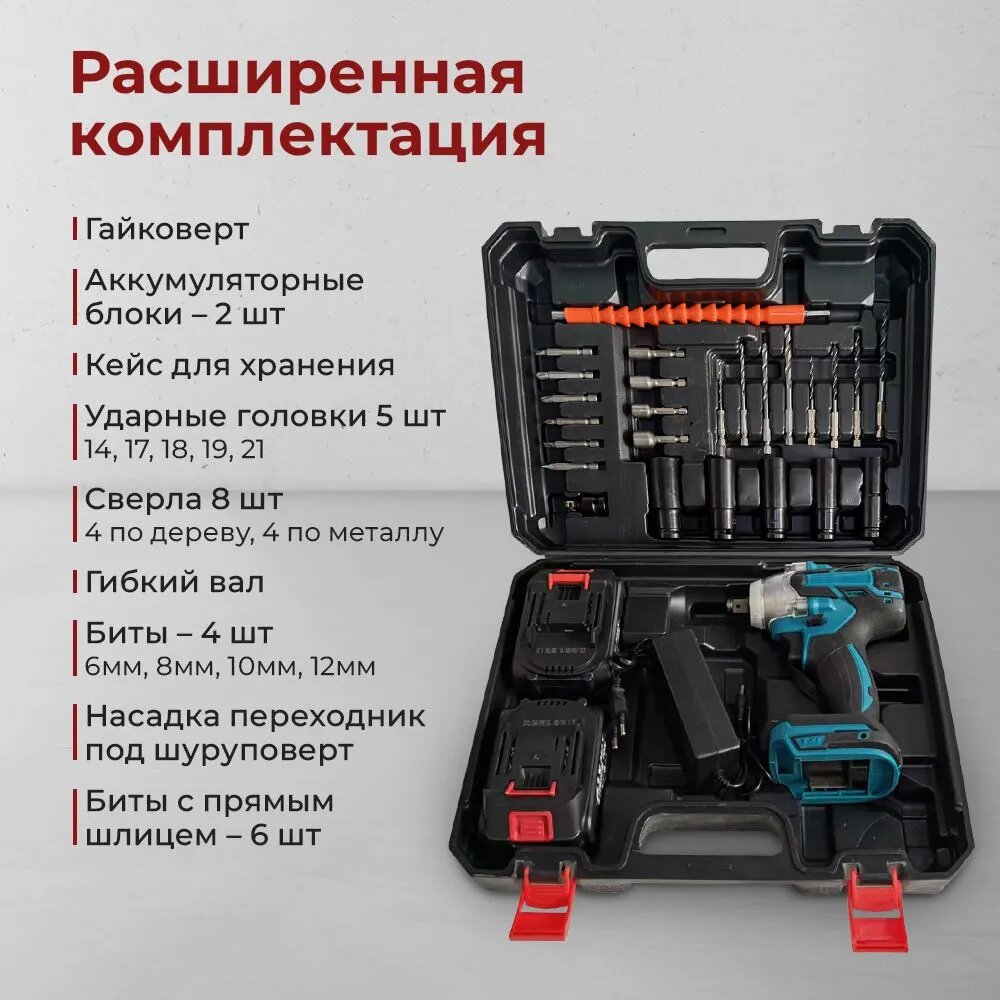 Расширенная комплектация

Гайковерт

Аккумуляторные блоки – 2 шт

Кейс для хранения

Ударные головки 5 шт
14, 17, 18, 19, 21

Сверла 8 шт
4 по дереву, 4 по металлу

Гибкий вал

Биты – 4 шт
6мм, 8мм, 10мм, 12мм

Насадка переходник под шуруповерт

Биты с прямым шлицем – 6 шт