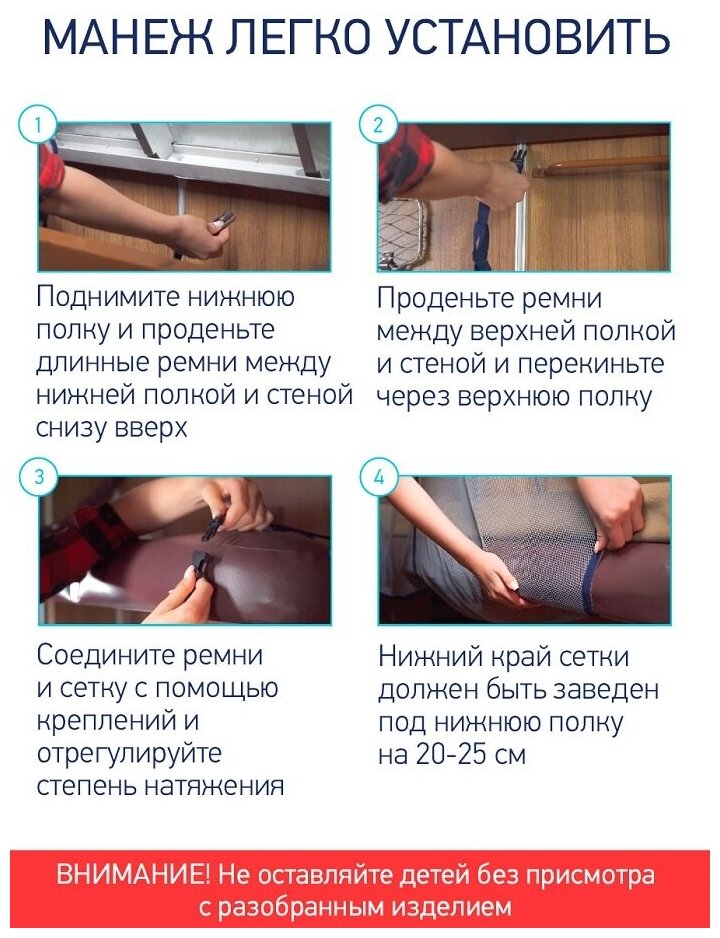 МАНЕЖ ЛЕГКО УСТАНОВИТЬ

1

Поднимите нижнюю полку и проденьте длинные ремни между нижней полкой и стеной снизу вверх

2

Проденьте ремни между верхней полкой и стеной и перекиньте через верхнюю полку

3

Соедините ремни и сетку с помощью креплений и отрегулируйте степень натяжения

4

Нижний край сетки должен быть заведен под нижнюю полку на 20-25 см

ВНИМАНИЕ! Не оставляйте детей без присмотра с разобранным изделием