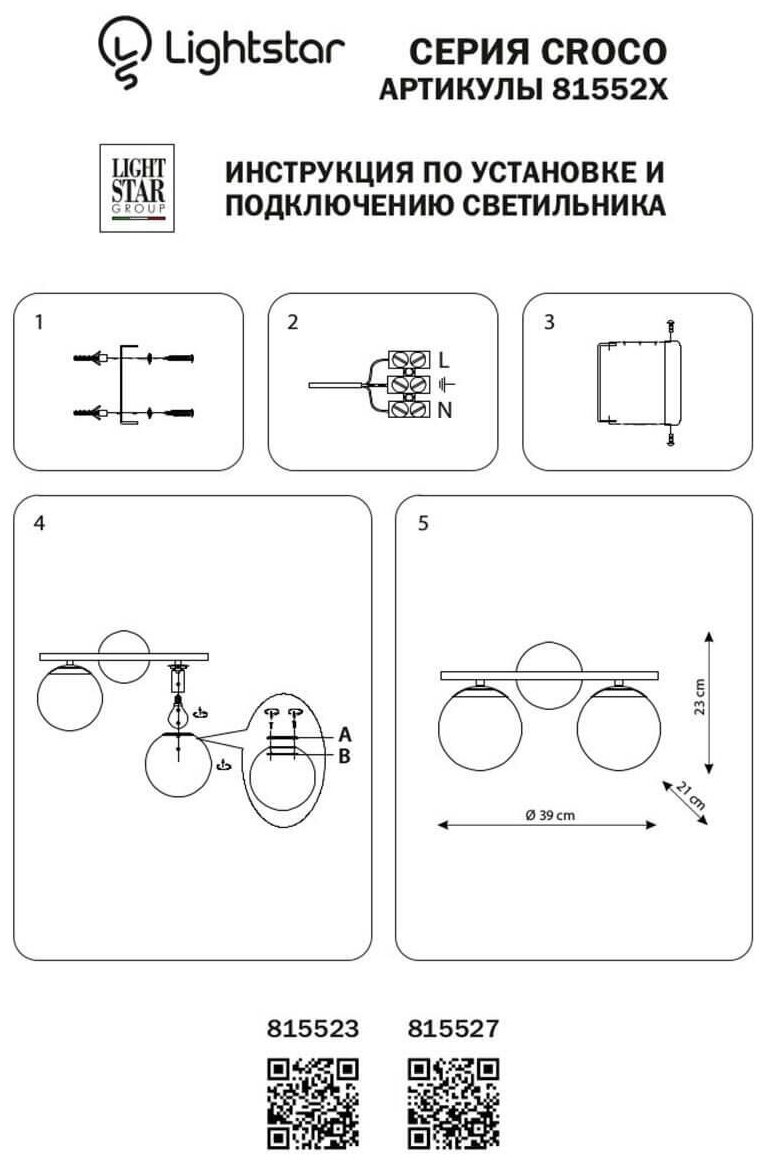 Lightstar

СЕРИЯ CROCO
АРТИКУЛЫ 81552X

LIGHT STAR GROUP

ИНСТРУКЦИЯ ПО УСТАНОВКЕ И ПОДКЛЮЧЕНИЮ СВЕТИЛЬНИКА

1

2

L
N

3

4

A
B

5

23 cm
21 cm
Ø 39 cm

815523 815527