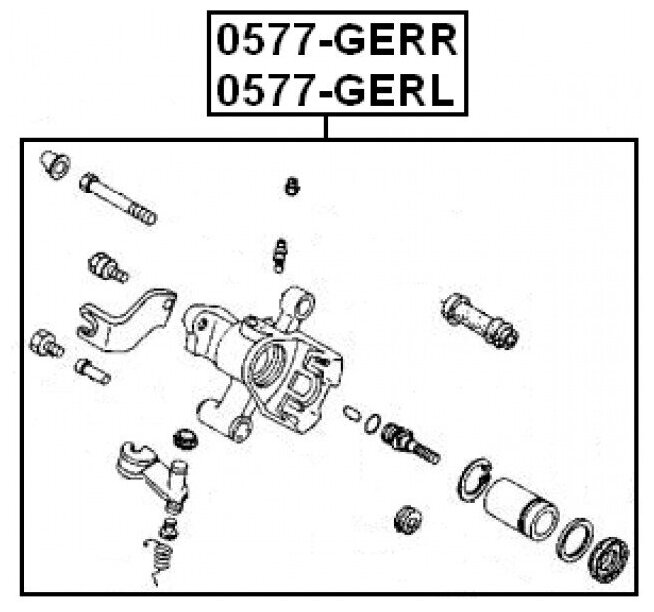 0577-GERR
0577-GERL