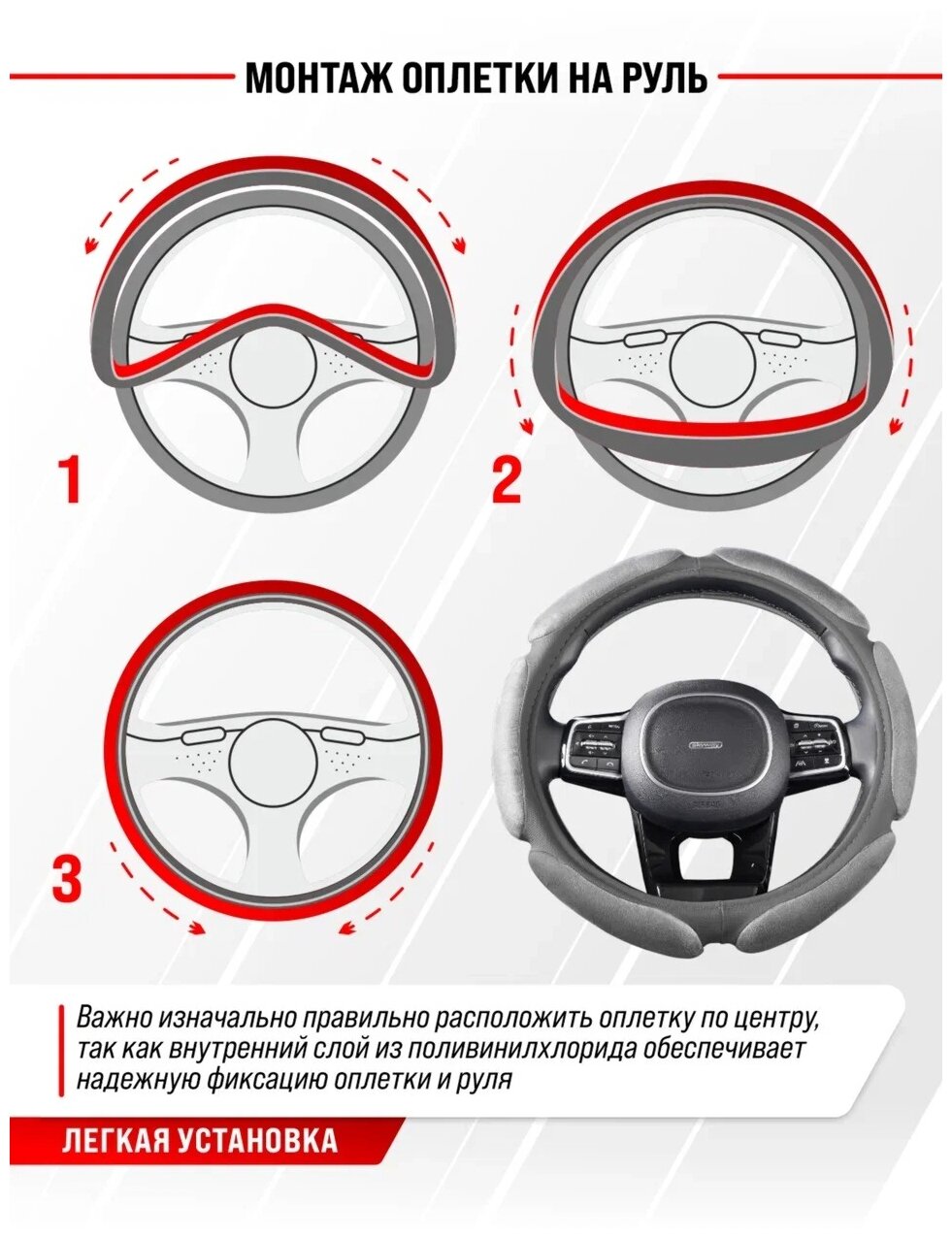 МОНТАЖ ОПЛЕТКИ НА РУЛЬ

1

2

3

Важно изначально правильно расположить оплетку по центру, так как внутренний слой из поливинилхлорида обеспечивает надежную фиксацию оплетки и руля

ЛЕГКАЯ УСТАНОВКА