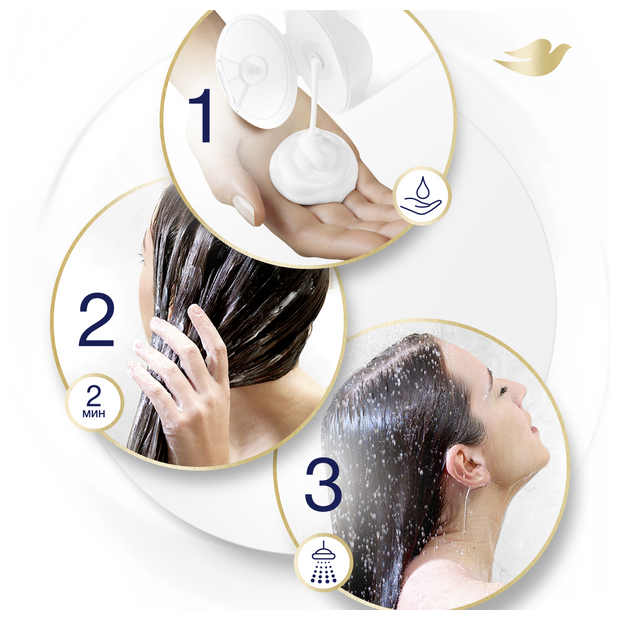 1

2

2
мин

3