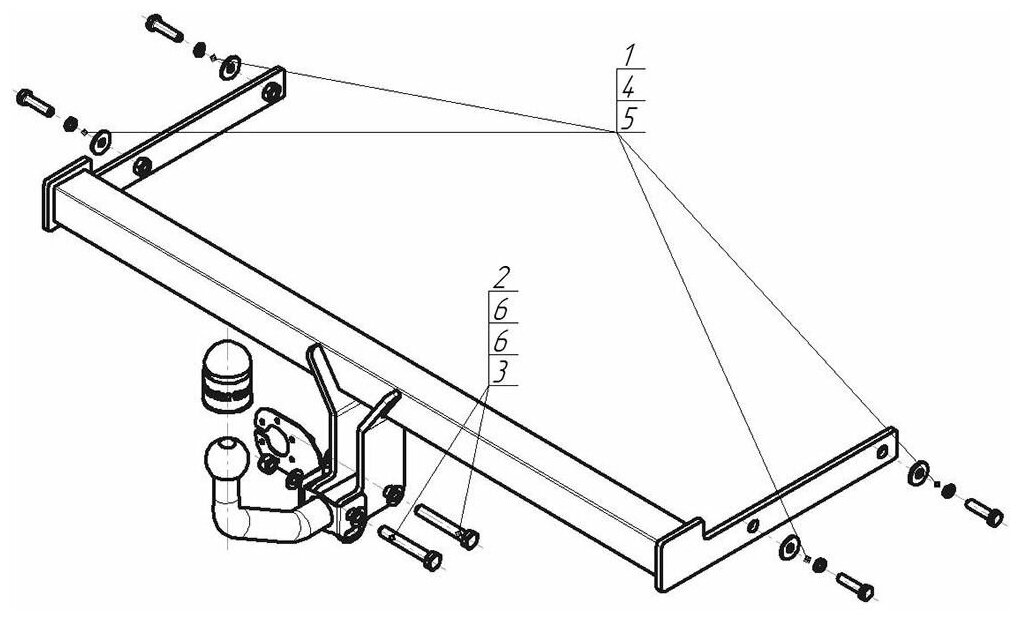 1
4
5
2
6
6
3