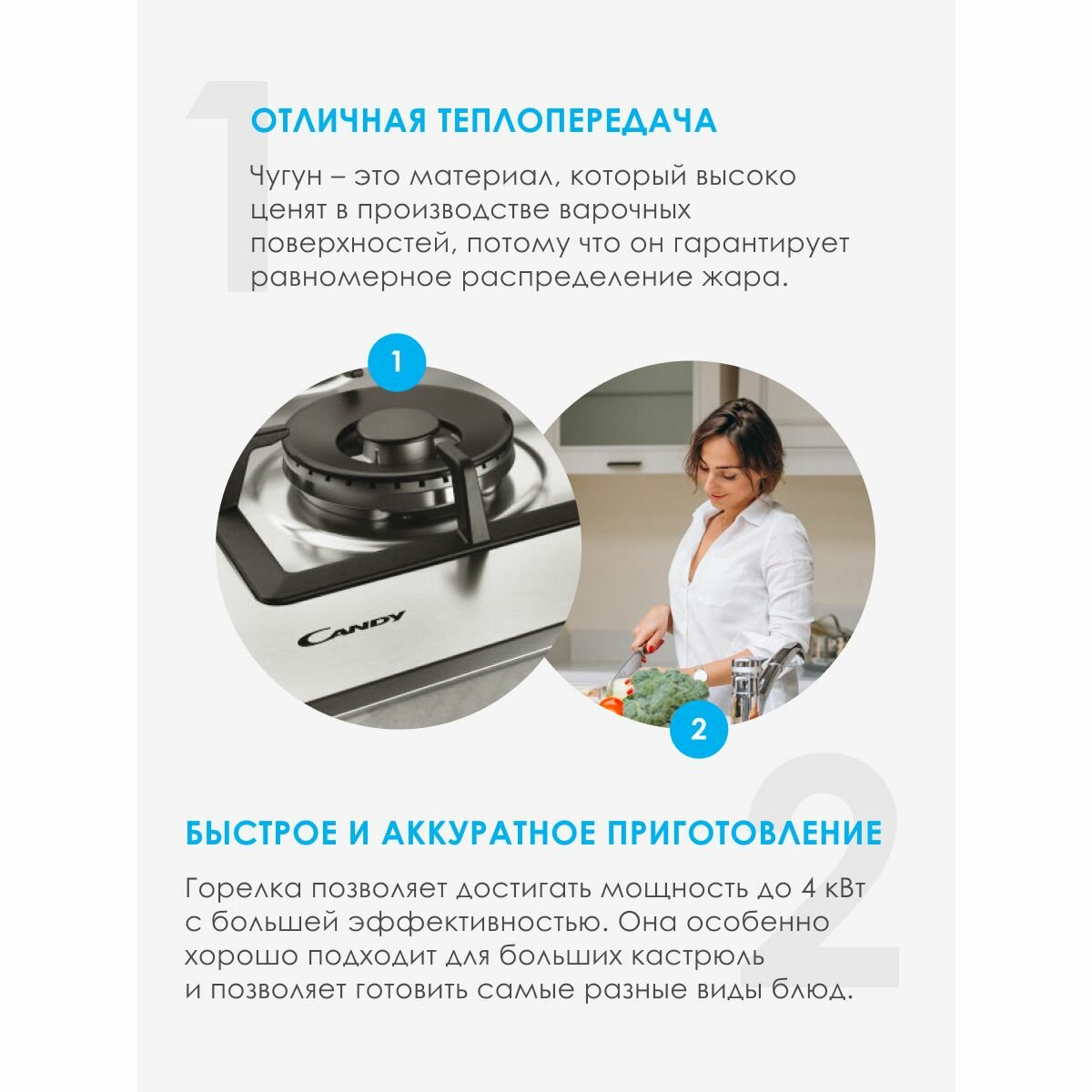 1

ОТЛИЧНАЯ ТЕПЛОПЕРЕДАЧА

Чугун – это материал, который высоко ценят в производстве варочных поверхностей, потому что он гарантирует равномерное распределение жара.

1

CANDY

2

2

БЫСТРОЕ И АККУРАТНОЕ ПРИГОТОВЛЕНИЕ

Горелка позволяет достигать мощность до 4 кВт с большей эффективностью. Она особенно хорошо подходит для больших кастрюль и позволяет готовить самые разные виды блюд.