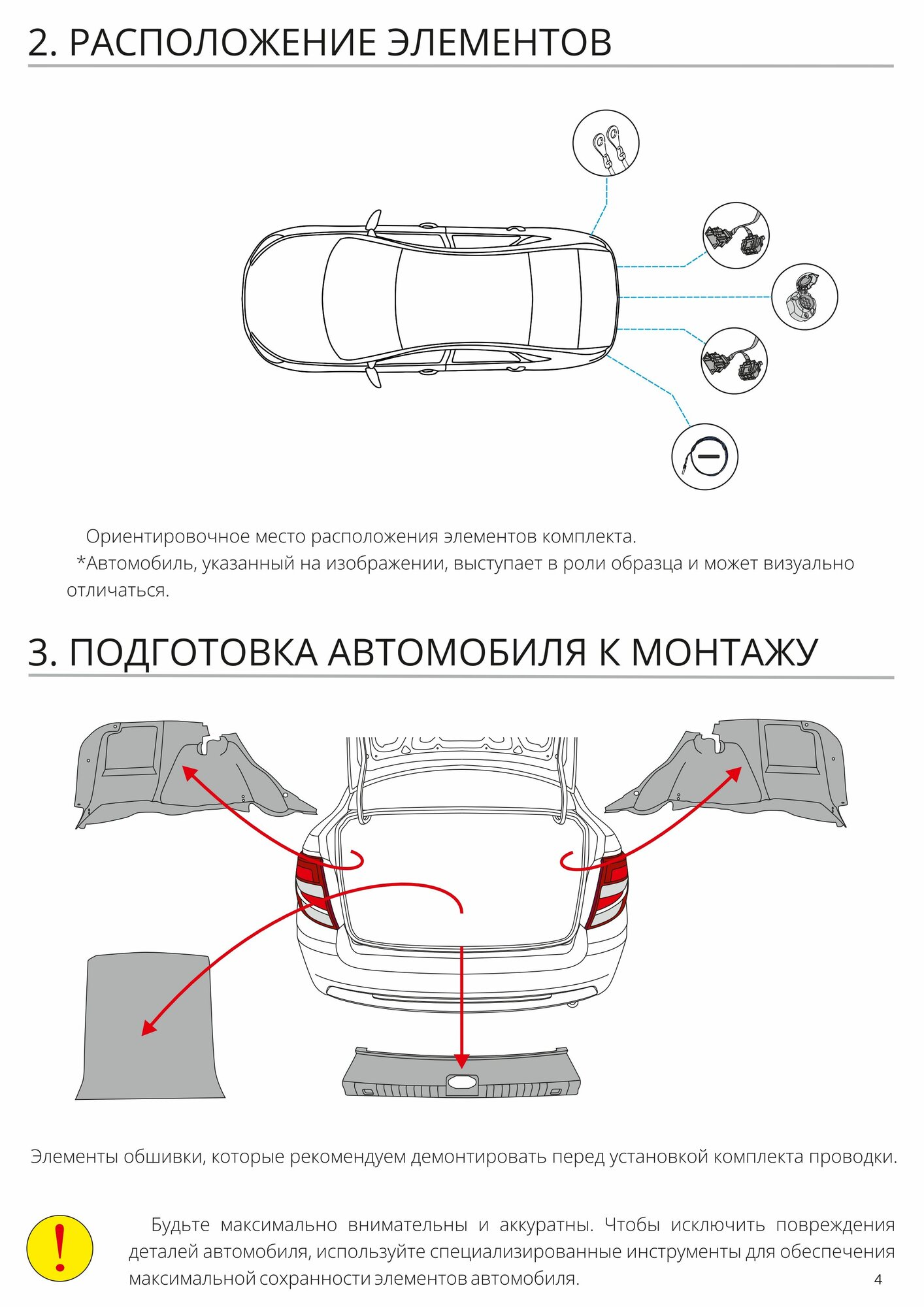 2. РАСПОЛОЖЕНИЕ ЭЛЕМЕНТОВ

Ориентировочное место расположения элементов комплекта.
*Автомобиль, указанный на изображении, выступает в роли образца и может визуально отличаться.

3. ПОДГОТОВКА АВТОМОБИЛЯ К МОНТАЖУ

Элементы обшивки, которые рекомендуем демонтировать перед установкой комплекта проводки.

!

Будьте максимально внимательны и аккуратны. Чтобы исключить повреждения деталей автомобиля, используйте специализированные инструменты для обеспечения максимальной сохранности элементов автомобиля.

4