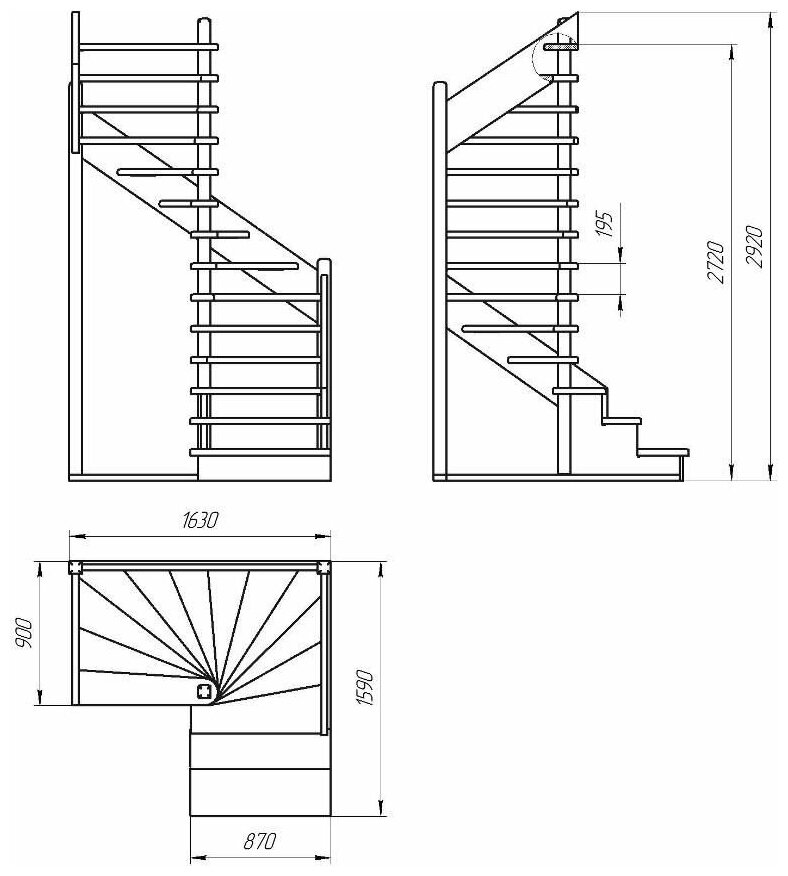 195
2720
2920
1630
900
1590
870