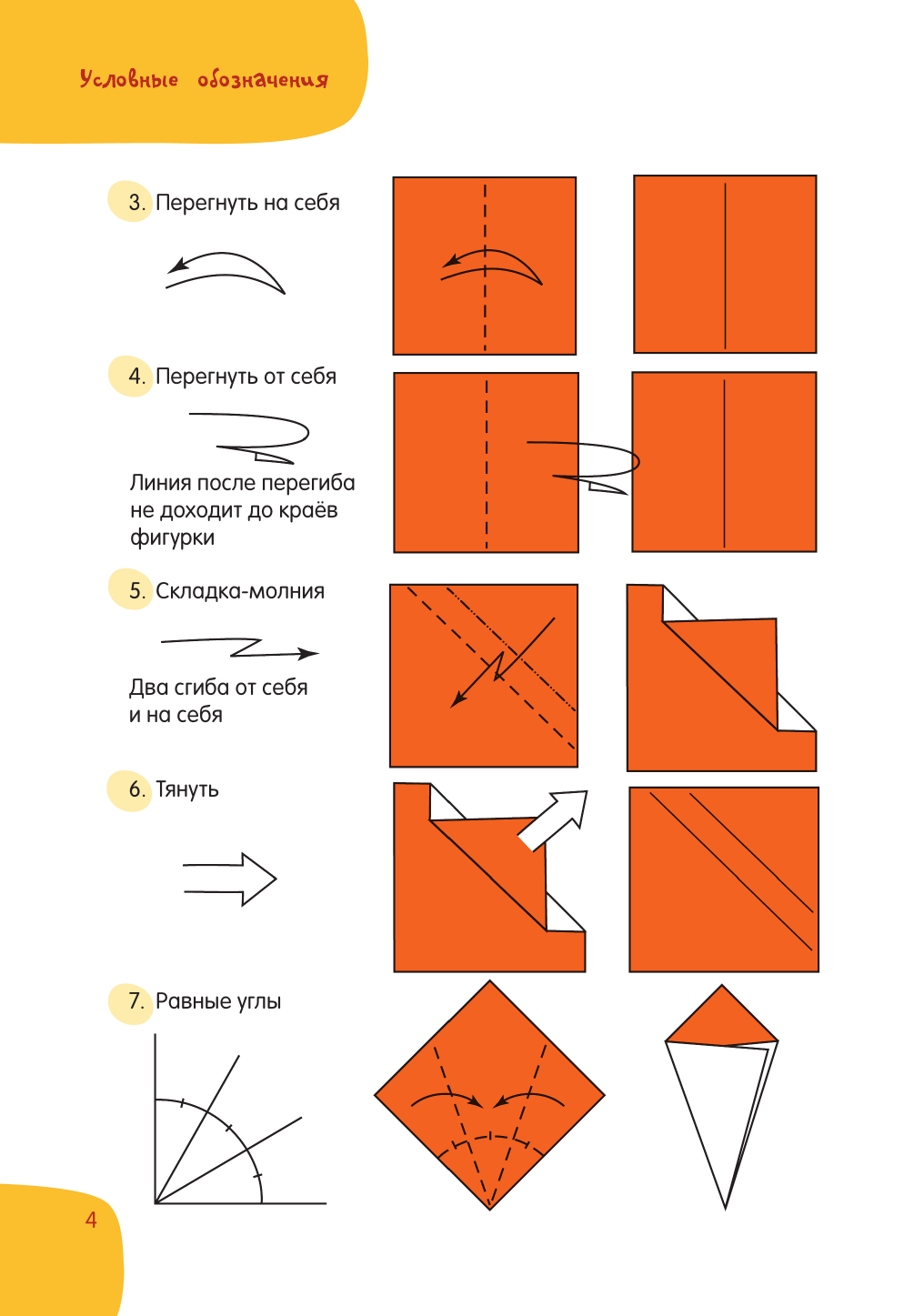 Условные обозначения

3. Перегнуть на себя

4. Перегнуть от себя

Линия после перегиба не доходит до краёв фигурки

5. Складка-молния

Два сгиба от себя и на себя

6. Тянуть

7. Равные углы

4