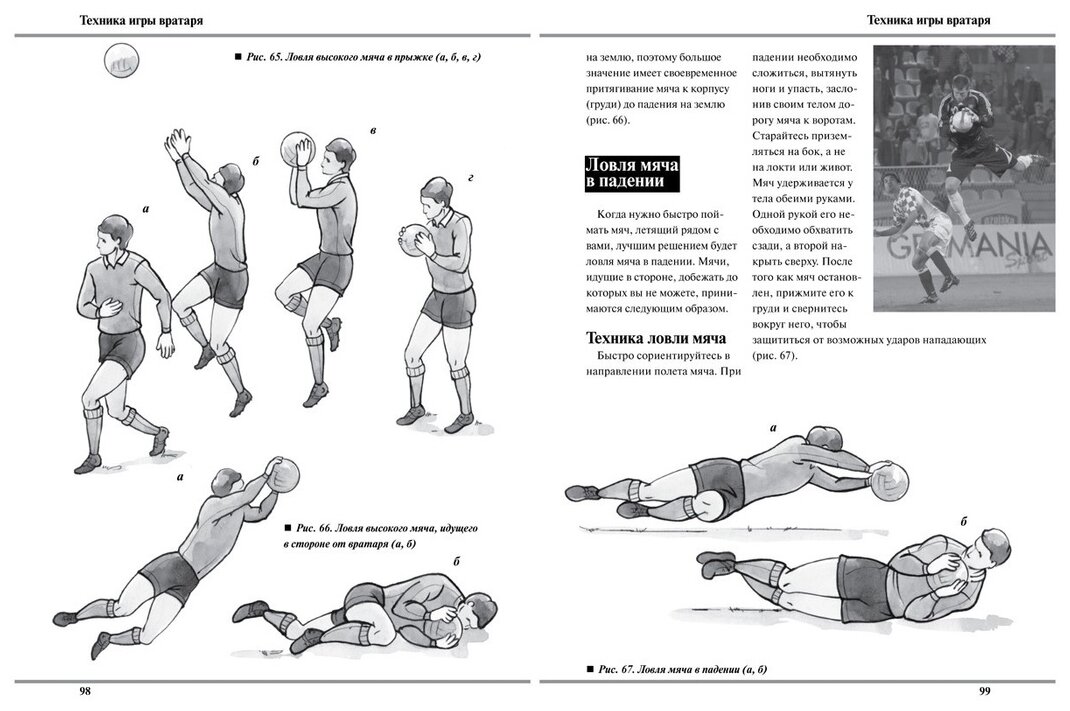 Техника игры вратаря

■ Рис. 65. Ловля высокого мяча в прыжке (а, б, в, г)

а

б

в

г

а

■ Рис. 66. Ловля высокого мяча, идущего в стороне от вратаря (а, б)

б

98

Техника игры вратаря

на землю, поэтому большое значение имеет своевременное притягивание мяча к корпусу (груди) до падения на землю (рис. 66).

Ловля мяча в падении

Когда нужно быстро поймать мяч, летящий рядом с вами, лучшим решением будет ловля мяча в падении. Мячи, идущие в стороне, добежать до которых вы не можете, принимаются следующим образом.

Техника ловли мяча

Быстро сориентируйтесь в направлении полета мяча. При падении необходимо сложиться, вытянуть ноги и упасть, заслонив своим телом дорогу мяча к воротам. Старайтесь приземляться на бок, а не на локти или живот. Мяч удерживается у тела обеими руками. Одной рукой его необходимо обхватить сзади, а второй накрыть сверху. После того как мяч остановлен, прижмите его к груди и свернитесь вокруг него, чтобы защититься от возможных ударов нападающих (рис. 67).

GERMANIA

а

б

■ Рис. 67. Ловля мяча в падении (а, б)

99