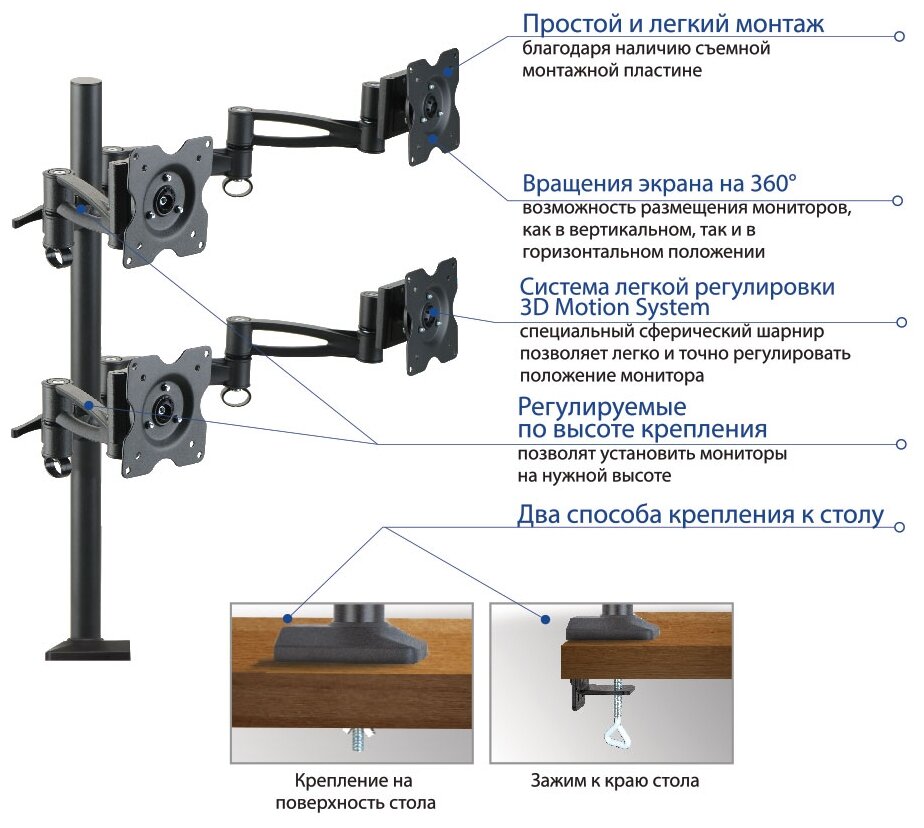 Простой и легкий монтаж
благодаря наличию съемной монтажной пластине

Вращения экрана на 360°
возможность размещения мониторов, как в вертикальном, так и в горизонтальном положении

Система легкой регулировки 3D Motion System
специальный сферический шарнир позволяет легко и точно регулировать положение монитора

Регулируемые по высоте крепления
позволят установить мониторы на нужной высоте

Два способа крепления к столу

Крепление на поверхность стола

Зажим к краю стола