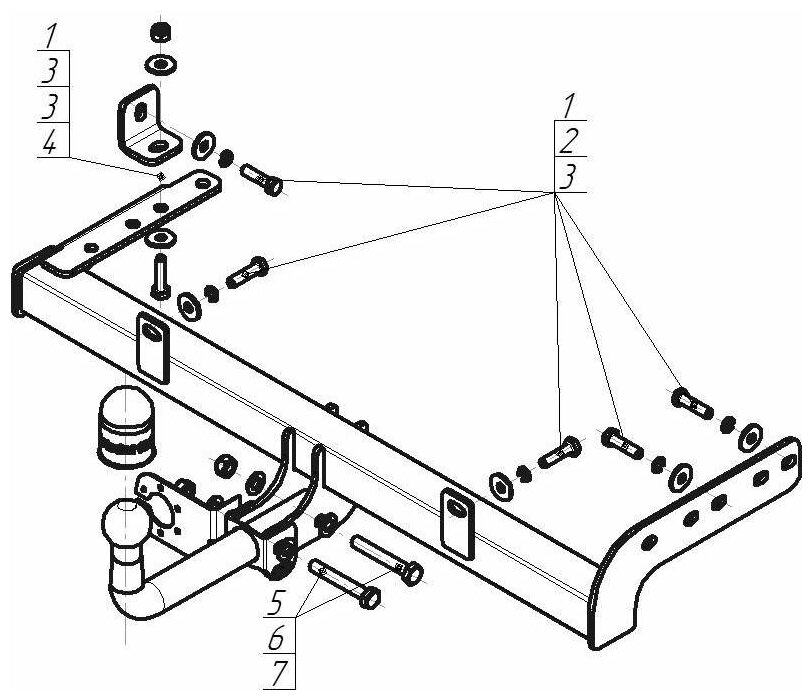 1
3
3
4

1
2
3

5
6
7