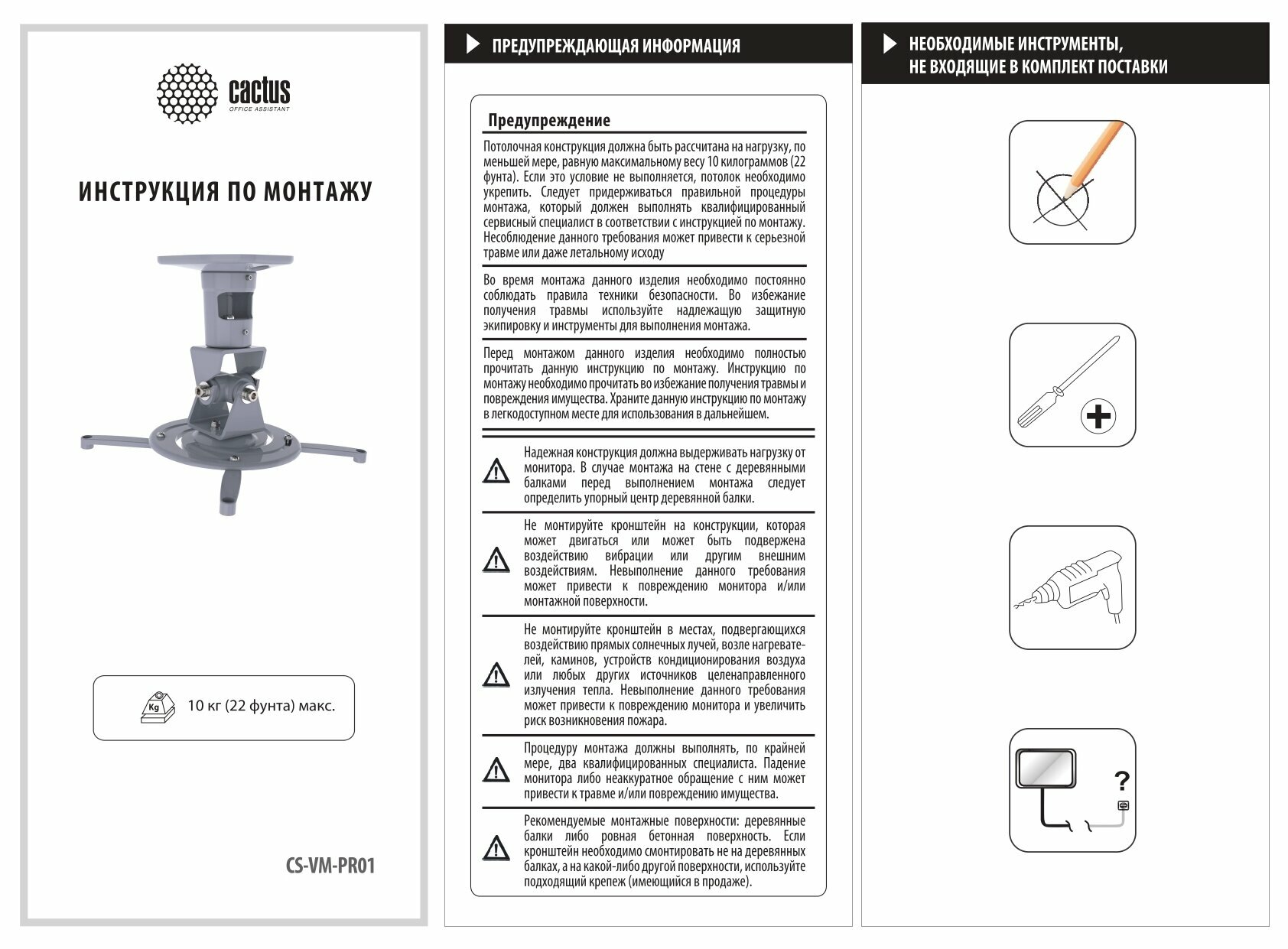 cactus
OFFICE ASSISTANT

ИНСТРУКЦИЯ ПО МОНТАЖУ

Kg

10 кг (22 фунта) макс.

CS-VM-PR01

ПРЕДУПРЕЖДАЮЩАЯ ИНФОРМАЦИЯ

Предупреждение

Потолочная конструкция должна быть рассчитана на нагрузку, по меньшей мере, равную максимальному весу 10 килограммов (22 фунта). Если это условие не выполняется, потолок необходимо укрепить. Следует придерживаться правильной процедуры монтажа, который должен выполнять квалифицированный сервисный специалист в соответствии с инструкцией по монтажу. Несоблюдение данного требования может привести к серьезной травме или даже летальному исходу

Во время монтажа данного изделия необходимо постоянно соблюдать правила техники безопасности. Во избежание получения травмы используйте надлежащую защитную экипировку и инструменты для выполнения монтажа.

Перед монтажом данного изделия необходимо полностью прочитать данную инструкцию по монтажу. Инструкцию по монтажу необходимо прочитать во избежание получения травмы и повреждения имущества. Храните данную инструкцию по монтажу в легкодоступном месте для использования в дальнейшем.

Надежная конструкция должна выдерживать нагрузку от монитора. В случае монтажа на стене с деревянными балками перед выполнением монтажа следует определить упорный центр деревянной балки.

Не монтируйте кронштейн на конструкции, которая может двигаться или может быть подвержена воздействию вибрации или другим внешним воздействиям. Невыполнение данного требования может привести к повреждению монитора и/или монтажной поверхности.

Не монтируйте кронштейн в местах, подвергающихся воздействию прямых солнечных лучей, возле нагревателей, каминов, устройств кондиционирования воздуха или любых других источников целенаправленного излучения тепла. Невыполнение данного требования может привести к повреждению монитора и увеличить риск возникновения пожара.

Процедуру монтажа должны выполнять, по крайней мере, два квалифицированных специалиста. Падение монитора либо неаккуратное обращение с ним может привести к травме и/или повреждению имущества.

Рекомендуемые монтажные поверхности: деревянные балки либо ровная бетонная поверхность. Если кронштейн необходимо смонтировать не на деревянных балках, а на какой-либо другой поверхности, используйте подходящий крепеж (имеющийся в продаже).

НЕОБХОДИМЫЕ ИНСТРУМЕНТЫ, НЕ ВХОДЯЩИЕ В КОМПЛЕКТ ПОСТАВКИ

?