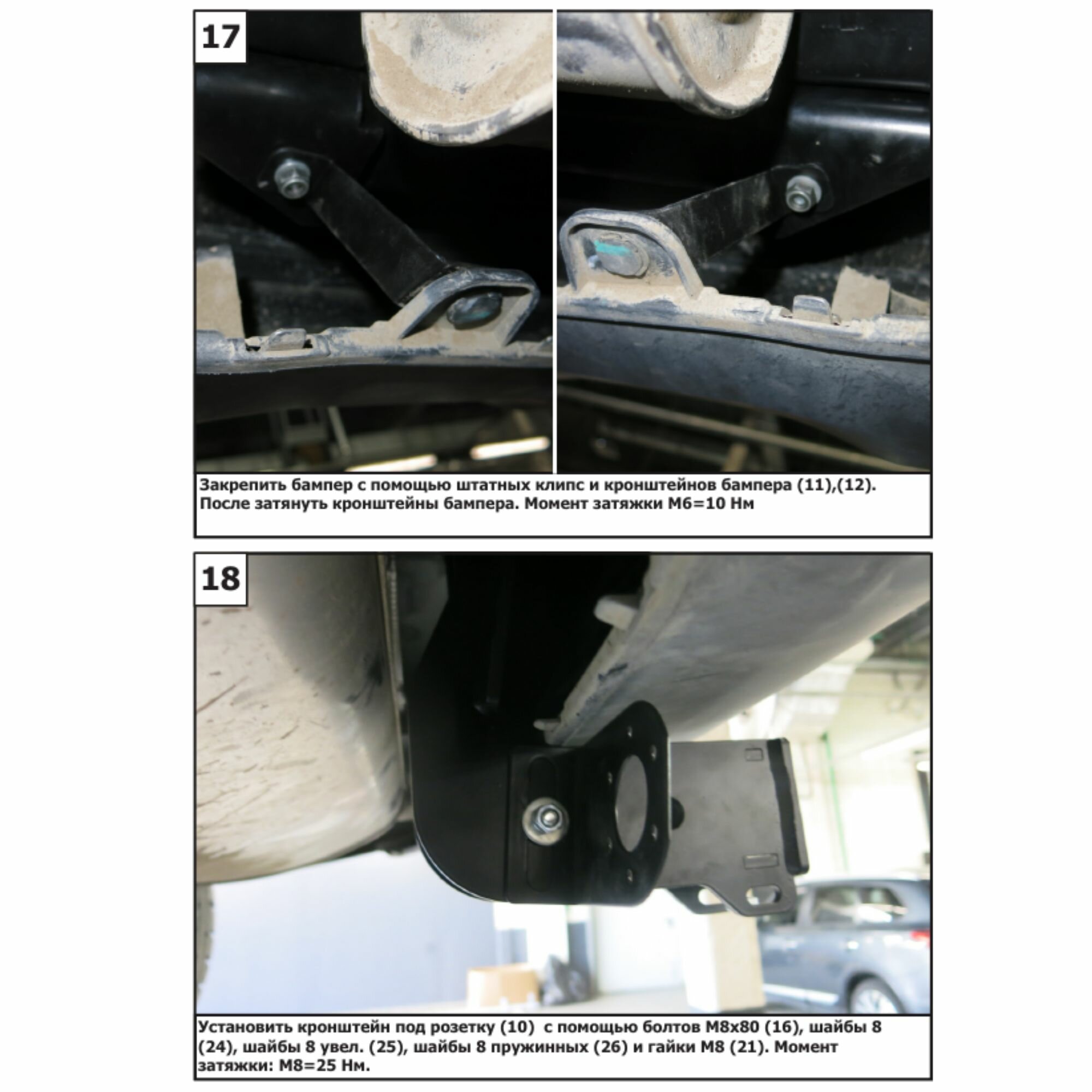 17

Закрепить бампер с помощью штатных клипс и кронштейнов бампера (11),(12). После затянуть кронштейны бампера. Момент затяжки М6=10 Нм

18

Установить кронштейн под розетку (10) с помощью болтов М8х80 (16), шайбы 8 (24), шайбы 8 увел. (25), шайбы 8 пружинных (26) и гайки М8 (21). Момент затяжки: М8=25 Нм.