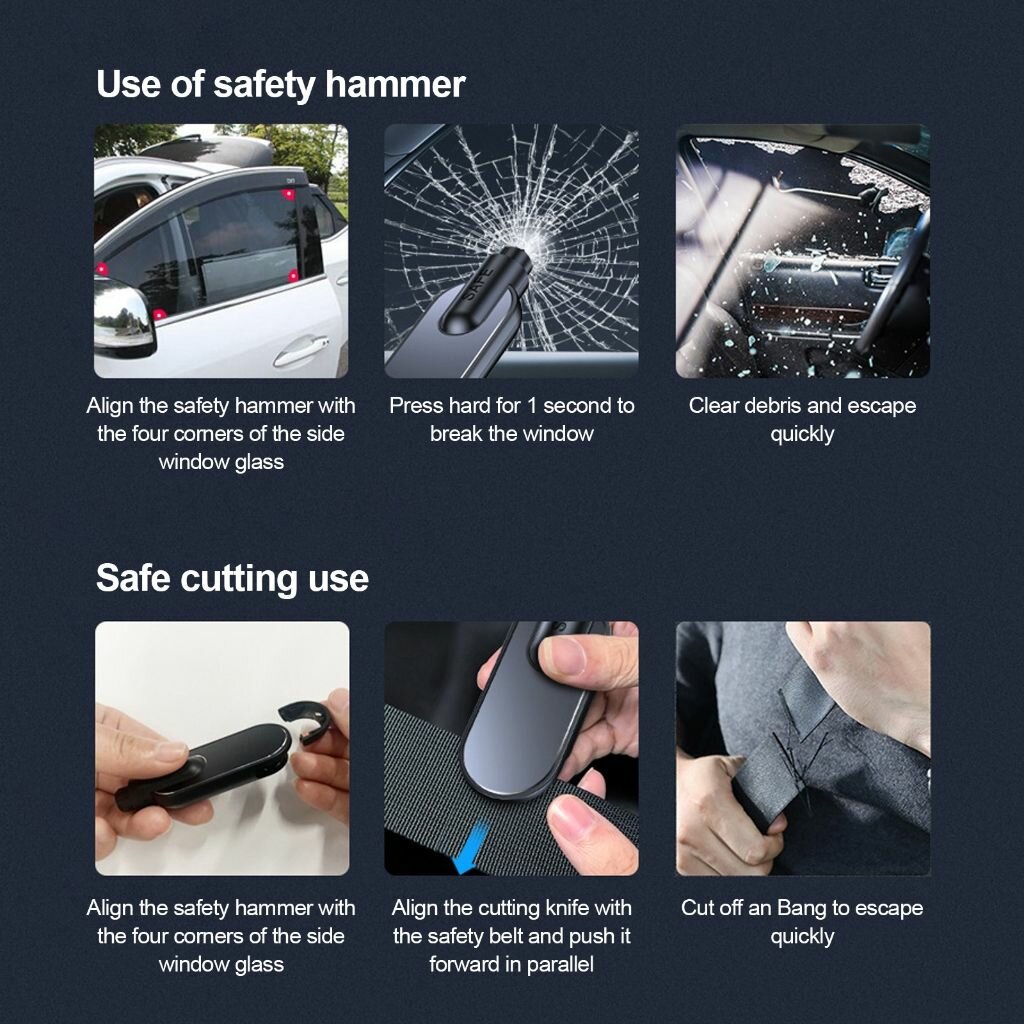 Use of safety hammer

SAFE

Align the safety hammer with the four corners of the side window glass

Press hard for 1 second to break the window

Clear debris and escape quickly

Safe cutting use

Align the safety hammer with the four corners of the side window glass

Align the cutting knife with the safety belt and push it forward in parallel

Cut off an Bang to escape quickly