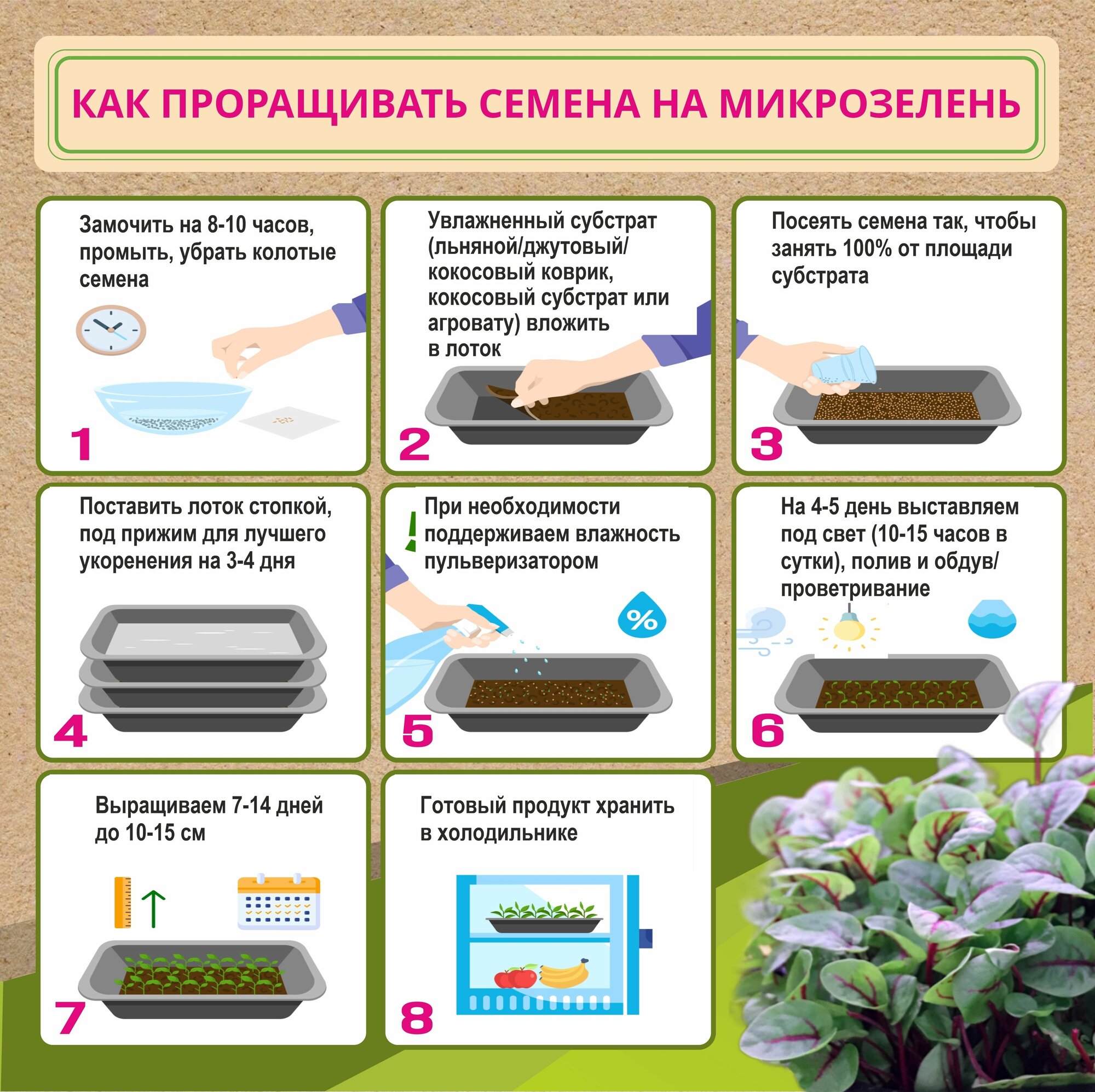 КАК ПРОРАЩИВАТЬ СЕМЕНА НА МИКРОЗЕЛЕНЬ

Замочить на 8-10 часов, промыть, убрать колотые семена

1

Увлажненный субстрат (льняной/джутовый/ кокосовый коврик, кокосовый субстрат или агровату) вложить в лоток

2

Посеять семена так, чтобы занять 100% от площади субстрата

3

Поставить лоток стопкой, под прижим для лучшего укоренения на 3-4 дня

4

При необходимости поддерживаем влажность пульверизатором

%

5

На 4-5 день выставляем под свет (10-15 часов в сутки), полив и обдув/ проветривание

6

Выращиваем 7-14 дней до 10-15 см

7

Готовый продукт хранить в холодильнике

8