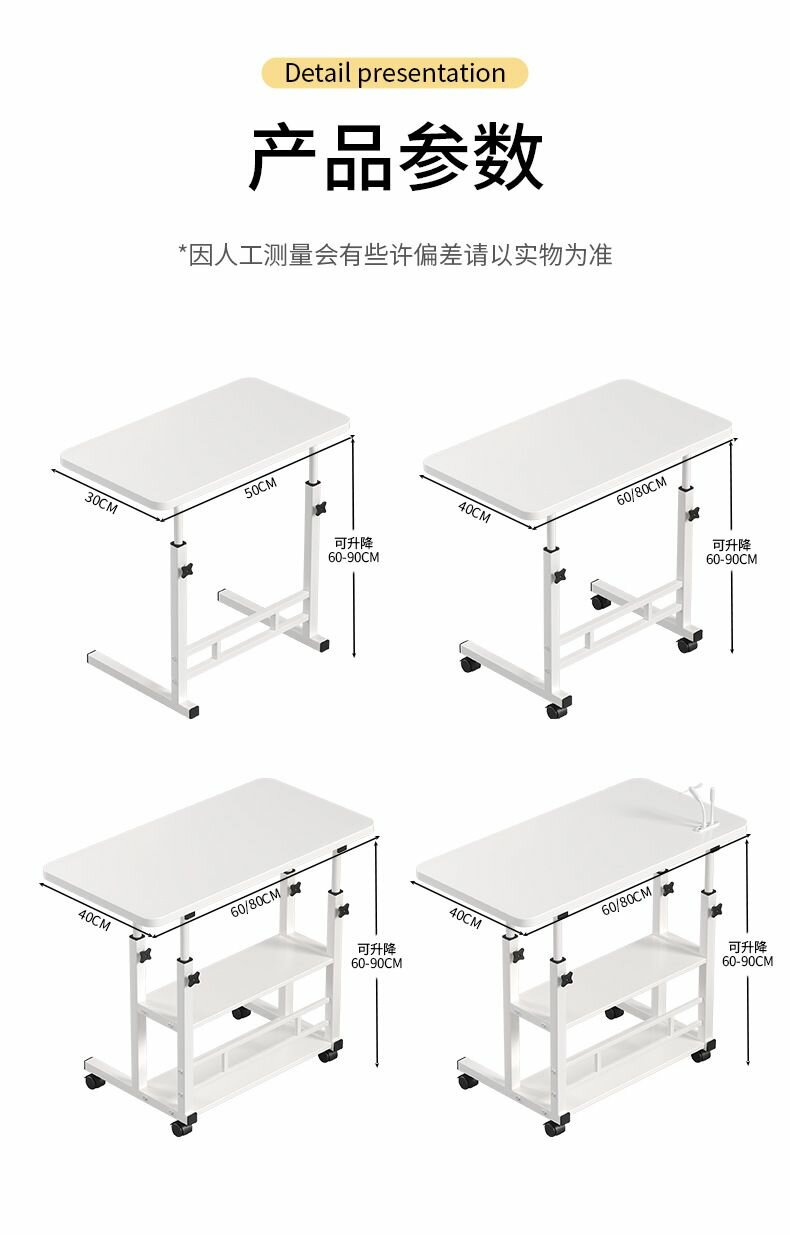 Detail presentation

产品参数

*因人工测量会有些许偏差请以实物为准

30CM
50CM
可升降
60-90CM

40CM
60/80CM
可升降
60-90CM

40CM
60/80CM
可升降
60-90CM

40CM
60/80CM
可升降
60-90CM