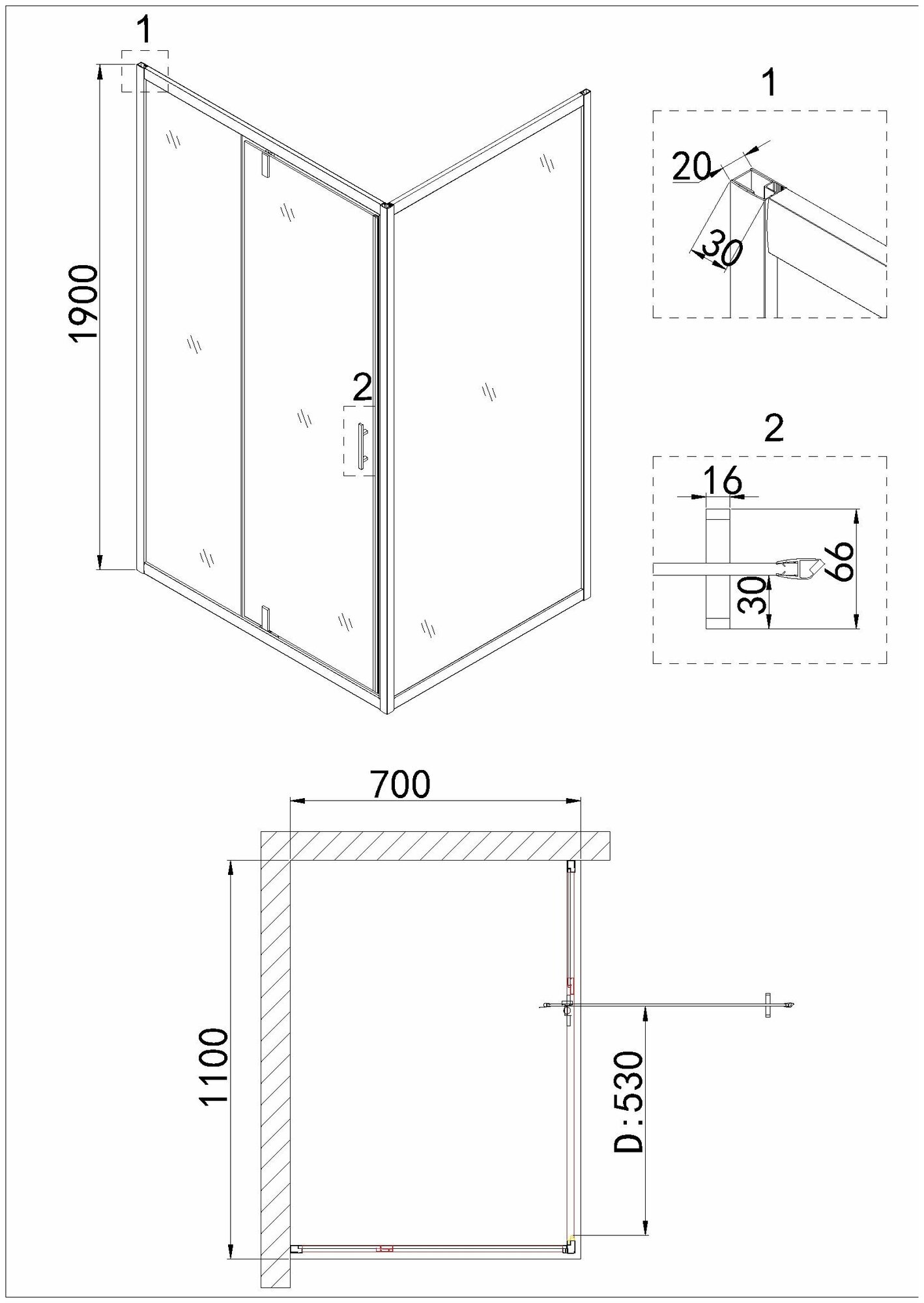 1

1900

2

1

20

30

2

16

66

30

700

1100

D:530