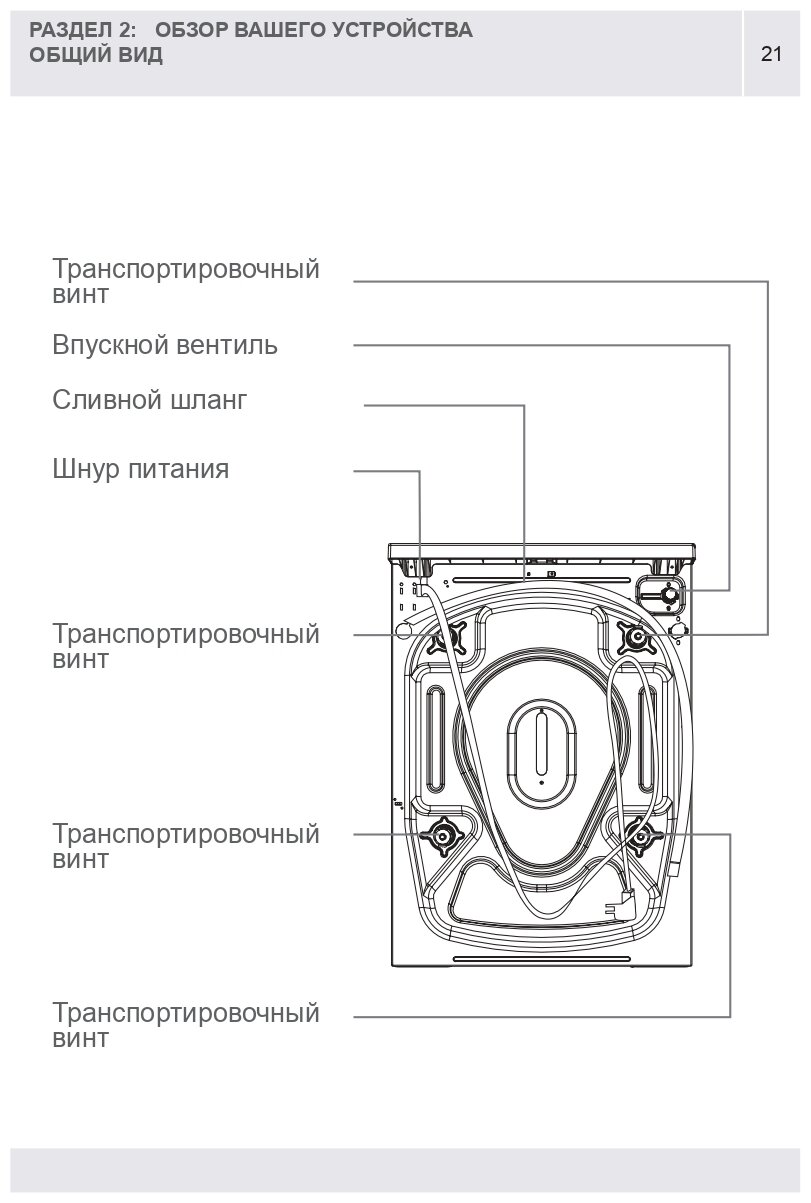 РАЗДЕЛ 2: ОБЗОР ВАШЕГО УСТРОЙСТВА
ОБЩИЙ ВИД

21

Транспортировочный винт

Впускной вентиль

Сливной шланг

Шнур питания

Транспортировочный винт

Транспортировочный винт

Транспортировочный винт