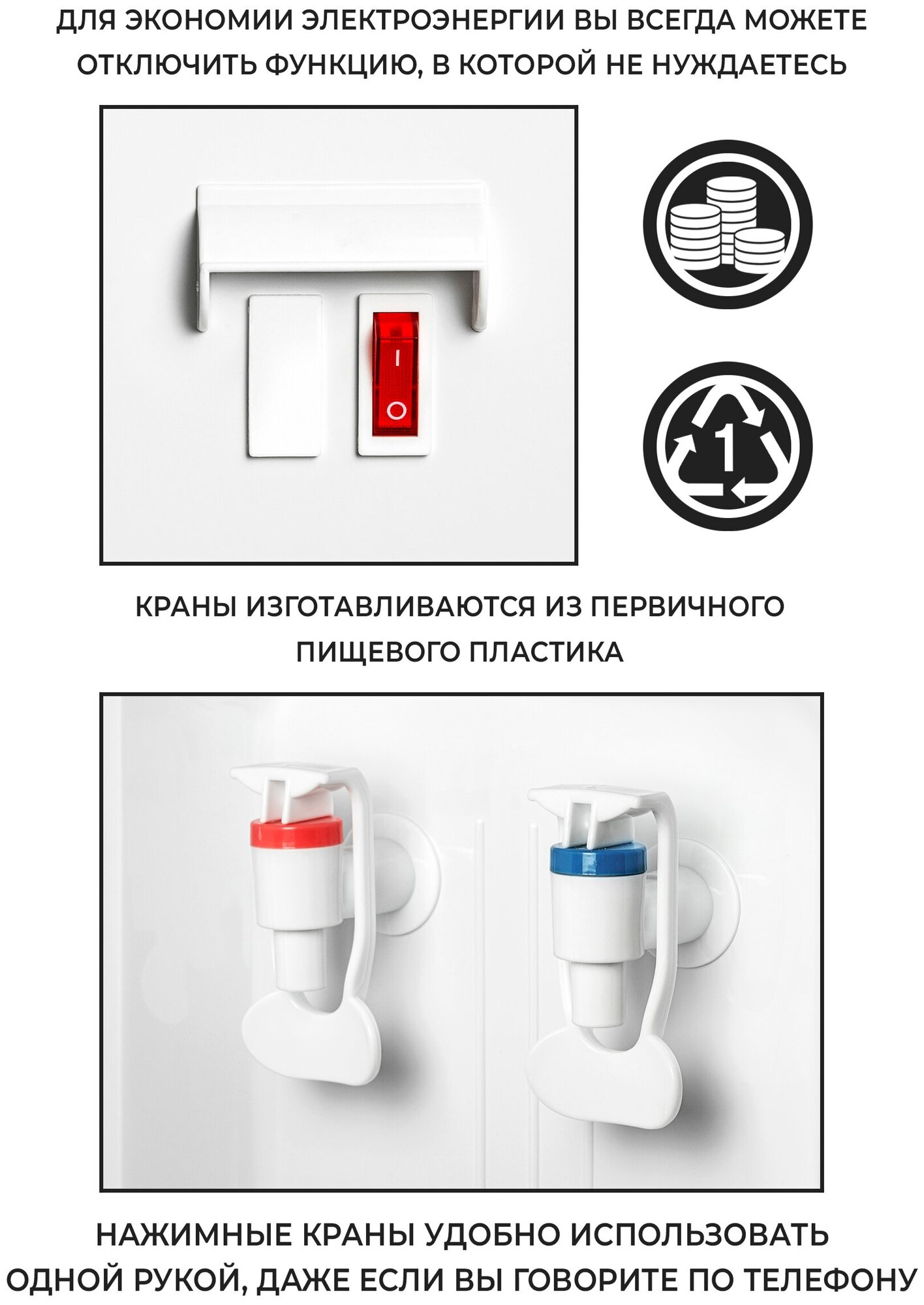 ДЛЯ ЭКОНОМИИ ЭЛЕКТРОЭНЕРГИИ ВЫ ВСЕГДА МОЖЕТЕ ОТКЛЮЧИТЬ ФУНКЦИЮ, В КОТОРОЙ НЕ НУЖДАЕТЕСЬ

I
O

1

КРАНЫ ИЗГОТАВЛИВАЮТСЯ ИЗ ПЕРВИЧНОГО ПИЩЕВОГО ПЛАСТИКА

НАЖИМНЫЕ КРАНЫ УДОБНО ИСПОЛЬЗОВАТЬ ОДНОЙ РУКОЙ, ДАЖЕ ЕСЛИ ВЫ ГОВОРИТЕ ПО ТЕЛЕФОНУ