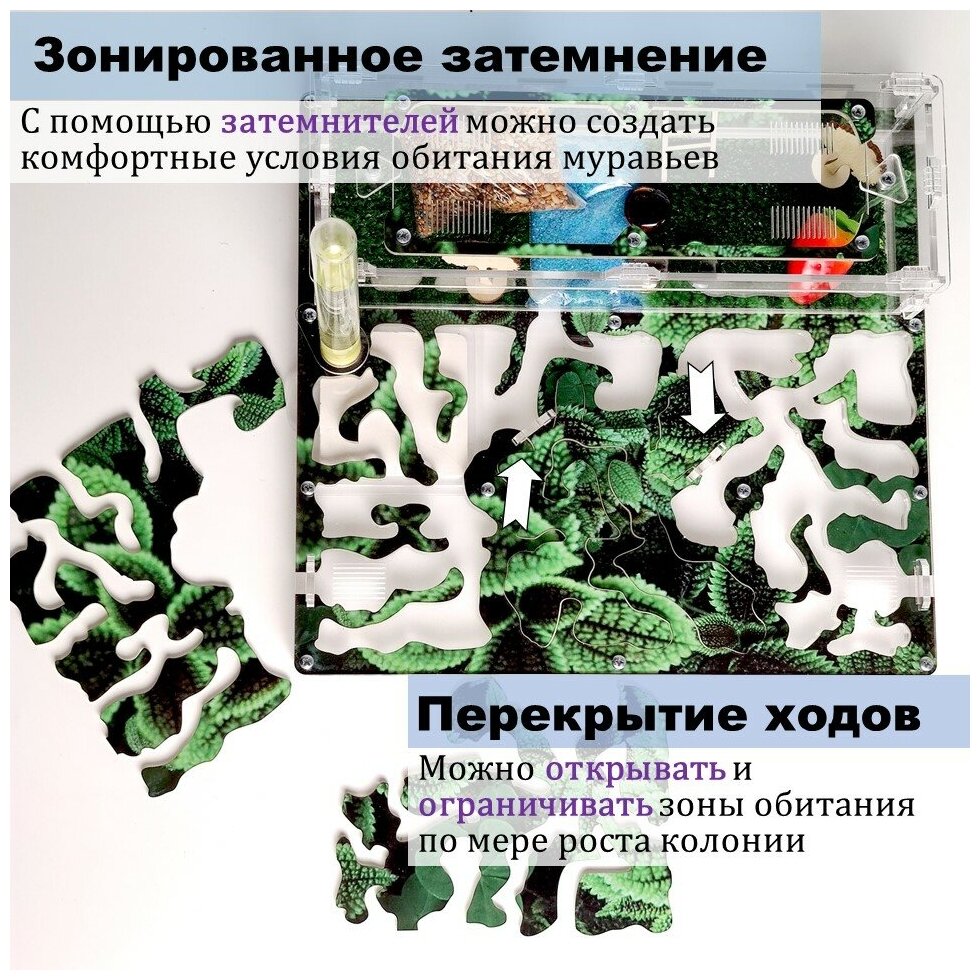 Зонированное затемнение

С помощью затемнителей можно создать комфортные условия обитания муравьев

Перекрытие ходов

Можно открывать и ограничивать зоны обитания по мере роста колонии