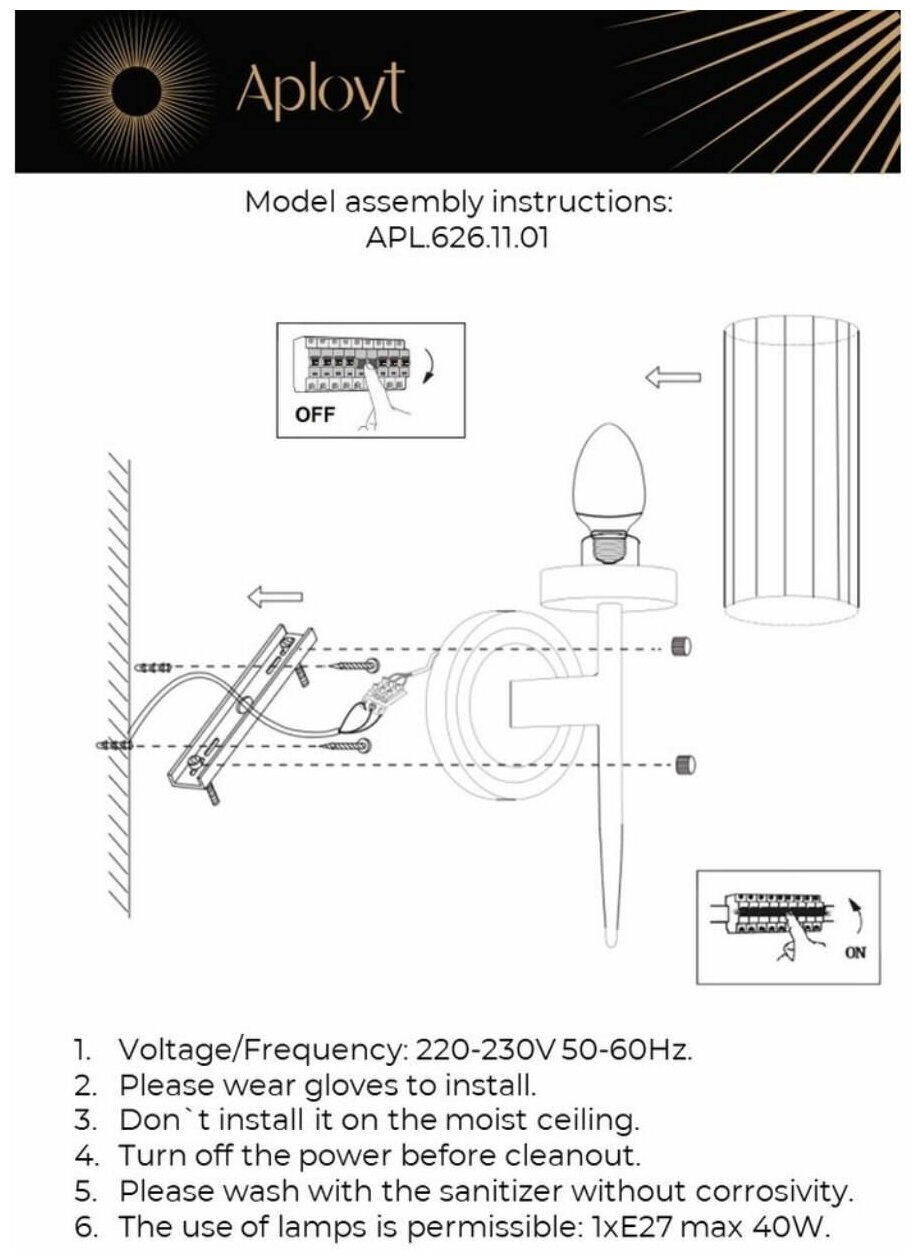 Aployt

Model assembly instructions:
APL.626.11.01

OFF

ON

1. Voltage/Frequency: 220-230V 50-60Hz.
2. Please wear gloves to install.
3. Don`t install it on the moist ceiling.
4. Turn off the power before cleanout.
5. Please wash with the sanitizer without corrosivity.
6. The use of lamps is permissible: 1xE27 max 40W.