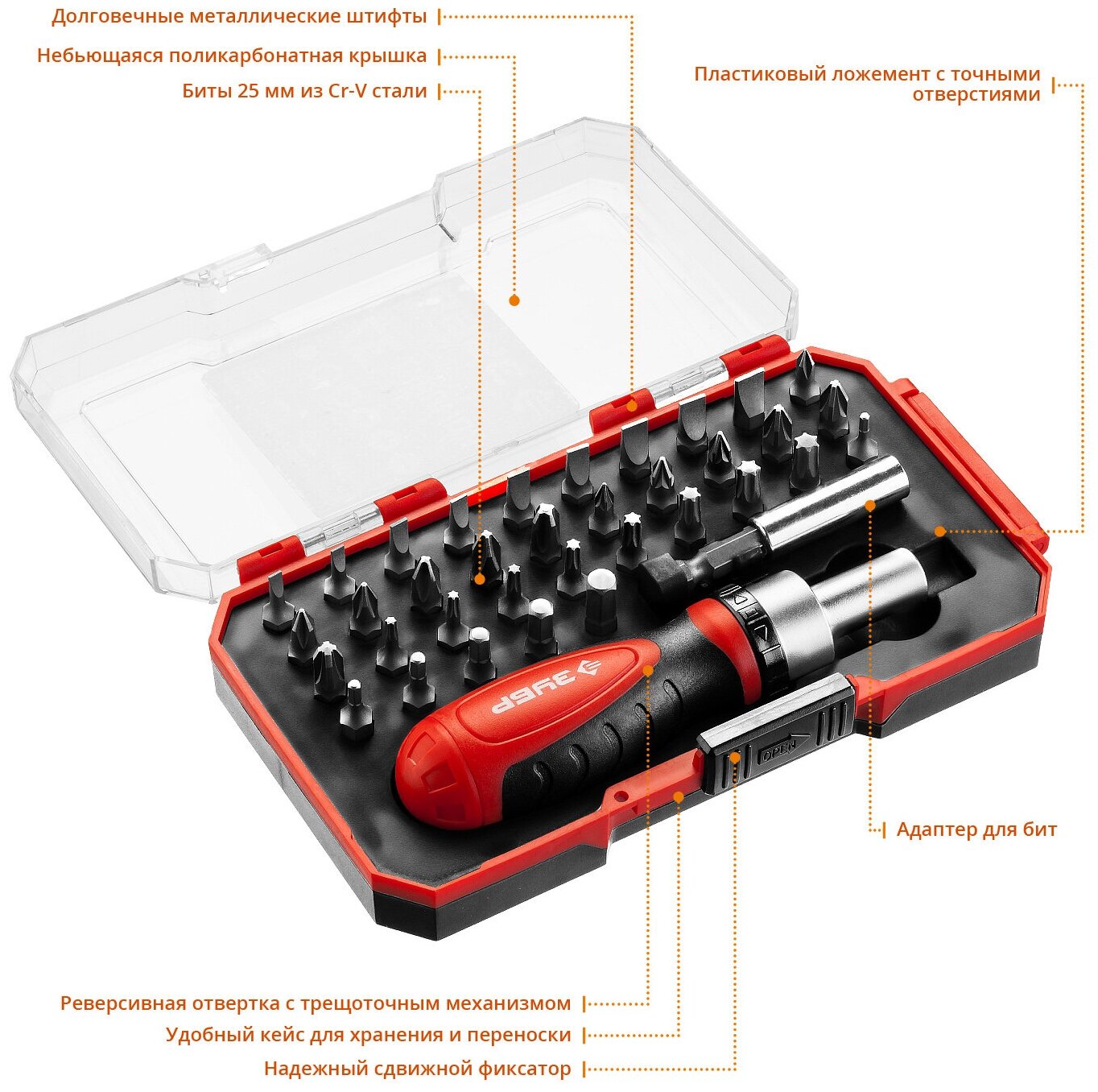 Долговечные металлические штифты

Небьющаяся поликарбонатная крышка

Биты 25 мм из Cr-V стали

Пластиковый ложемент с точными отверстиями

ЗУБР

OPEN

Адаптер для бит

Реверсивная отвертка с трещоточным механизмом

Удобный кейс для хранения и переноски

Надежный сдвижной фиксатор