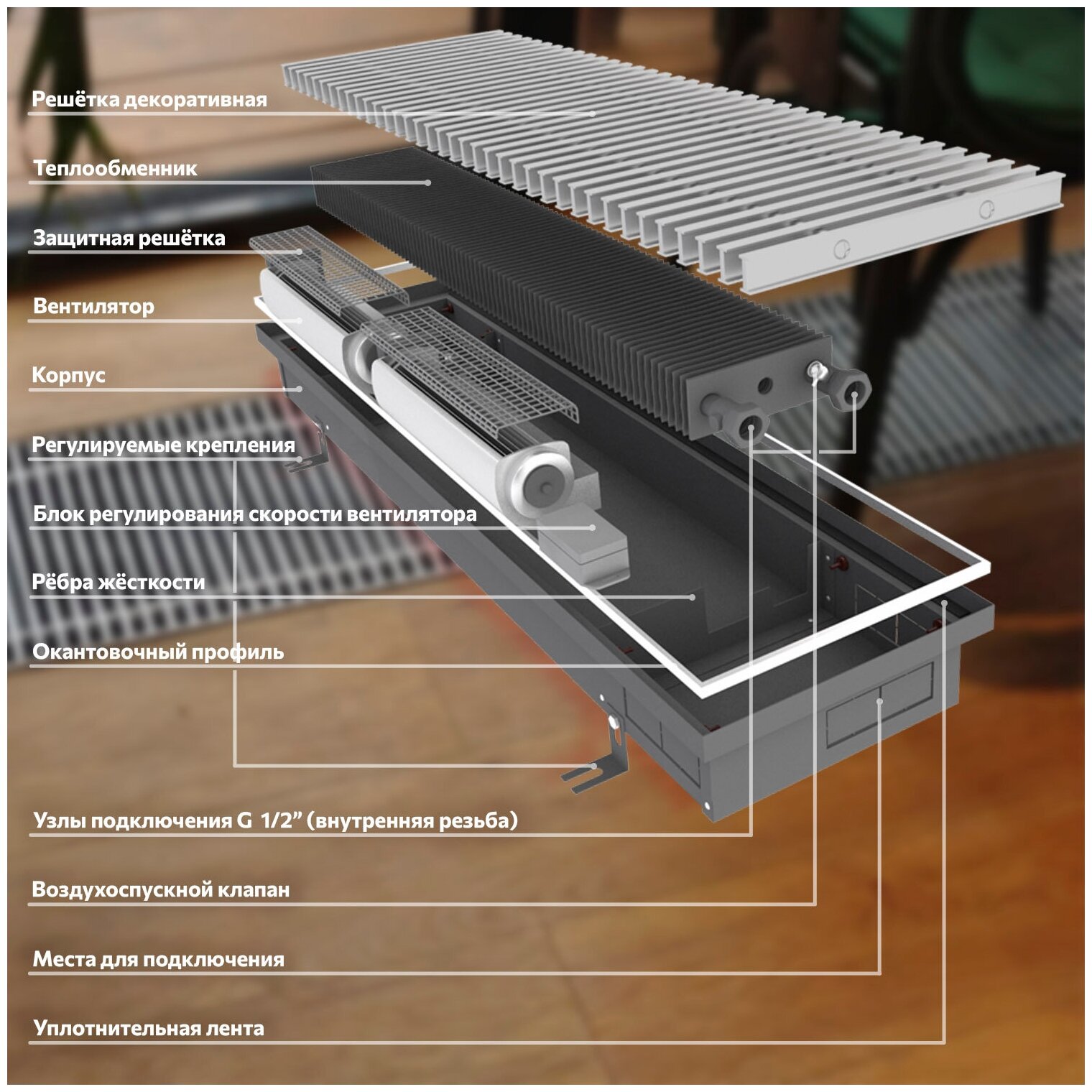 Решётка декоративная

Теплообменник

Защитная решётка

Вентилятор

Корпус

Регулируемые крепления

Блок регулирования скорости вентилятора

Рёбра жёсткости

Окантовочный профиль

Узлы подключения G 1/2” (внутренняя резьба)

Воздухоспускной клапан

Места для подключения

Уплотнительная лента