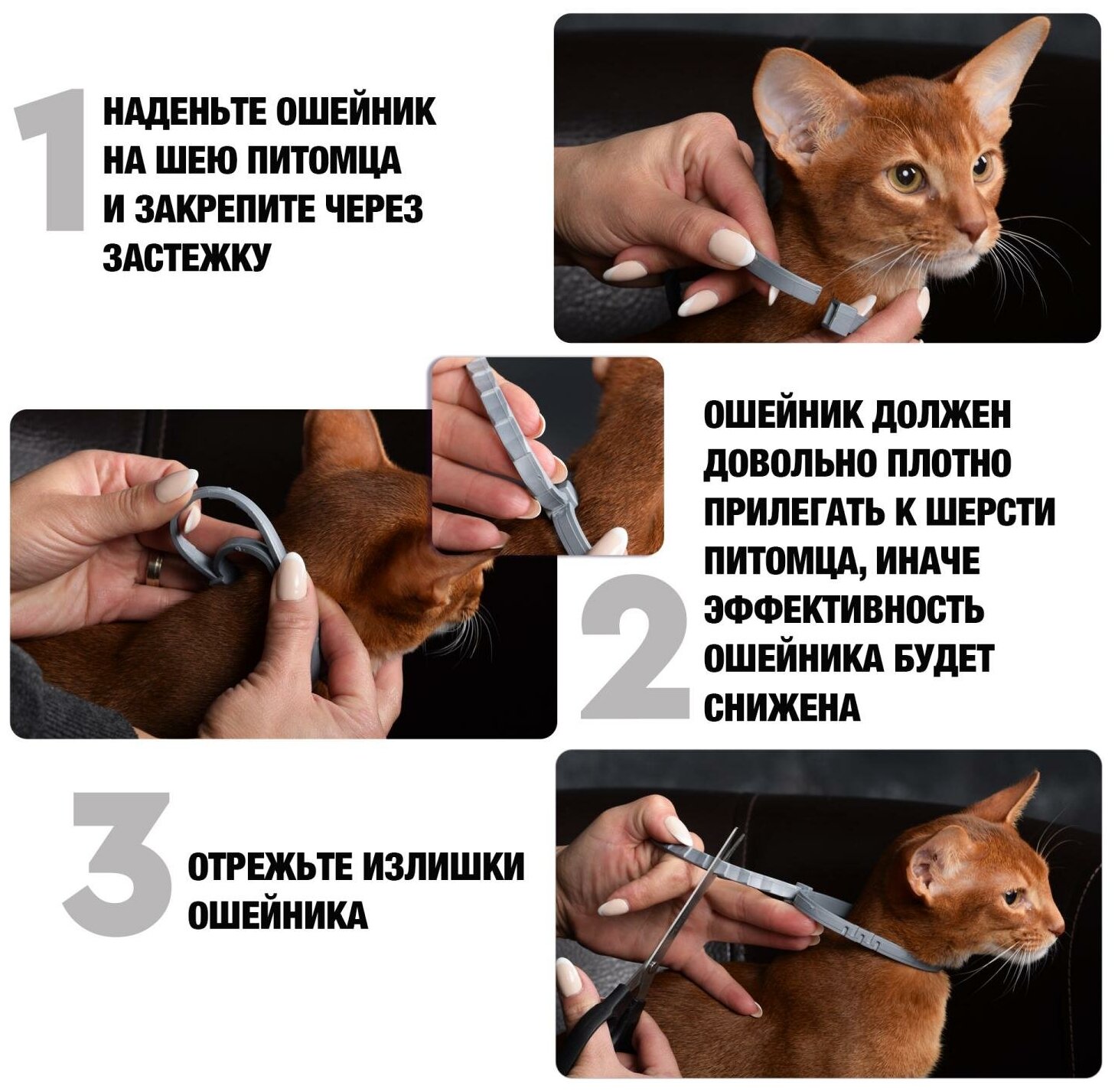 1

НАДЕНЬТЕ ОШЕЙНИК НА ШЕЮ ПИТОМЦА И ЗАКРЕПИТЕ ЧЕРЕЗ ЗАСТЕЖКУ

2

ОШЕЙНИК ДОЛЖЕН ДОВОЛЬНО ПЛОТНО ПРИЛЕГАТЬ К ШЕРСТИ ПИТОМЦА, ИНАЧЕ ЭФФЕКТИВНОСТЬ ОШЕЙНИКА БУДЕТ СНИЖЕНА

3

ОТРЕЖЬТЕ ИЗЛИШКИ ОШЕЙНИКА