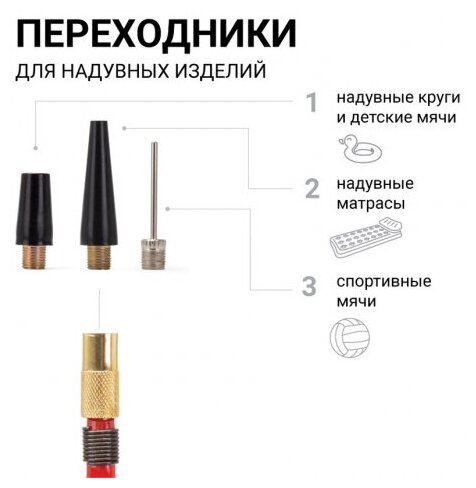 ПЕРЕХОДНИКИ
ДЛЯ НАДУВНЫХ ИЗДЕЛИЙ

1 надувные круги и детские мячи

2 надувные матрасы

3 спортивные мячи