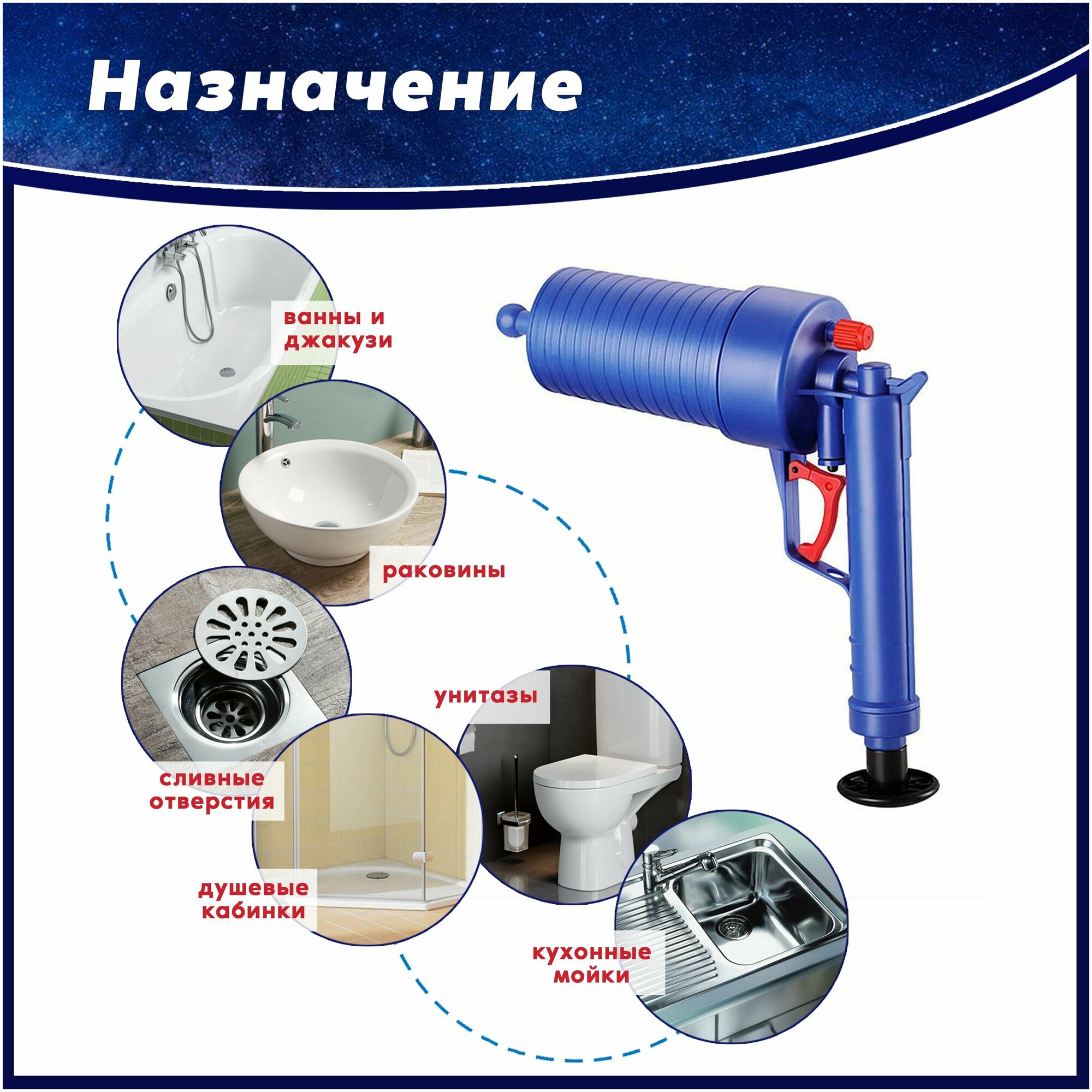 Назначение

ванны и джакузи

раковины

сливные отверстия

унитазы

душевые кабинки

кухонные мойки