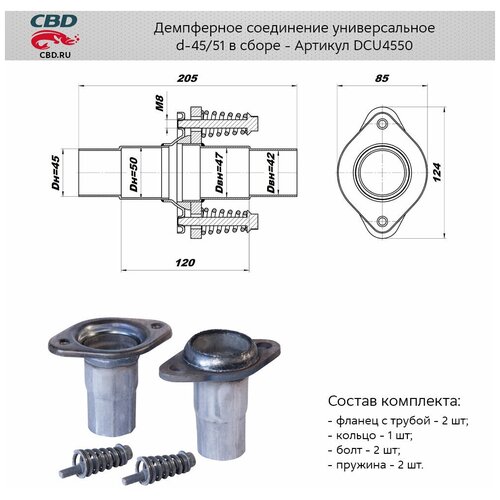 CBD
CBD.RU

Демпферное соединение универсальное d-45/51 в сборе - Артикул DCU4550

205
M8
Dн=45
Dн=50
Dвн=47
Dвн=42
120
85
124

Состав комплекта:
- фланец с трубой - 2 шт;
- кольцо - 1 шт;
- болт - 2 шт;
- пружина - 2 шт.