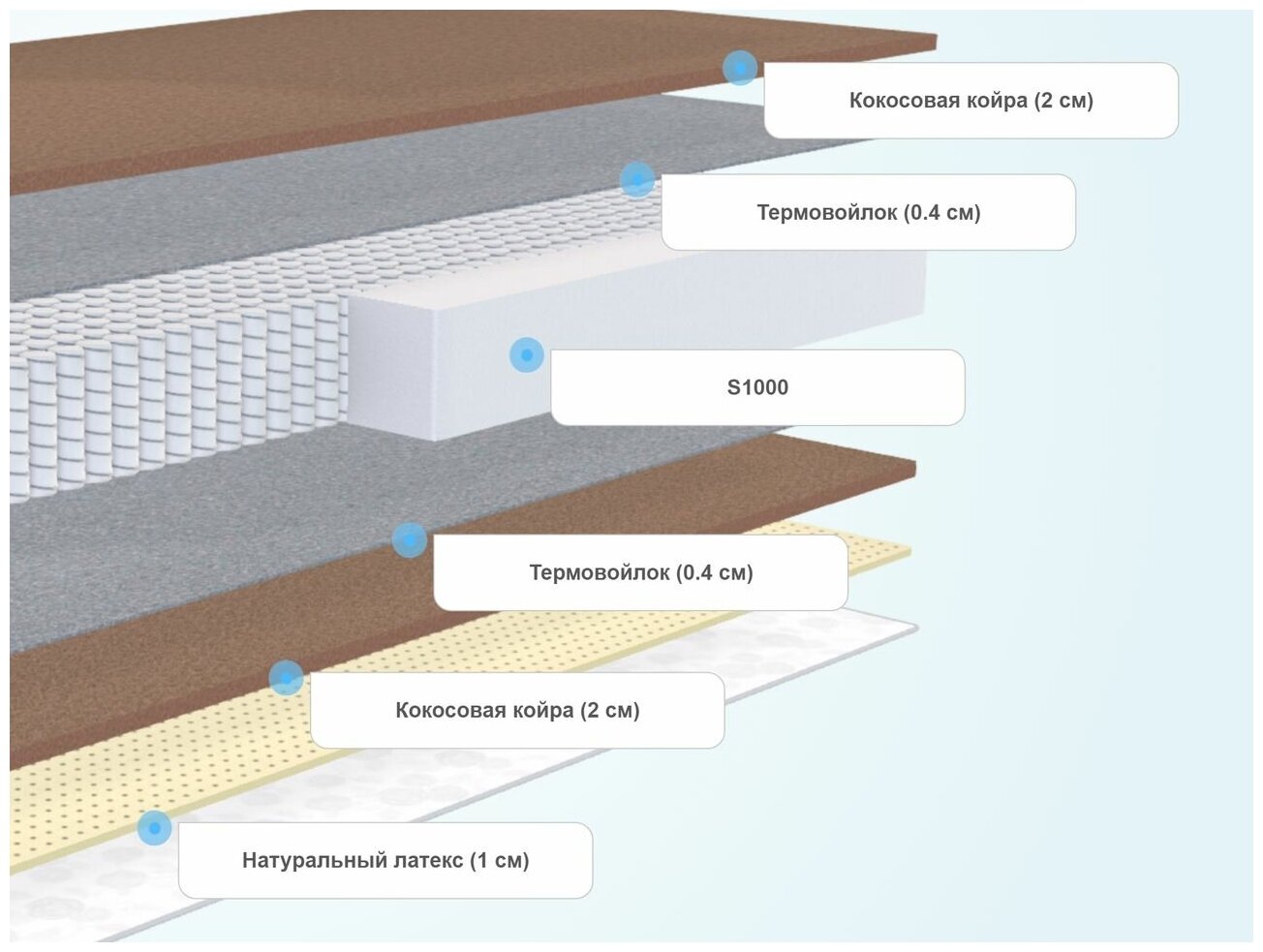 Кокосовая койра (2 см)

Термовойлок (0.4 см)

S1000

Термовойлок (0.4 см)

Кокосовая койра (2 см)

Натуральный латекс (1 см)