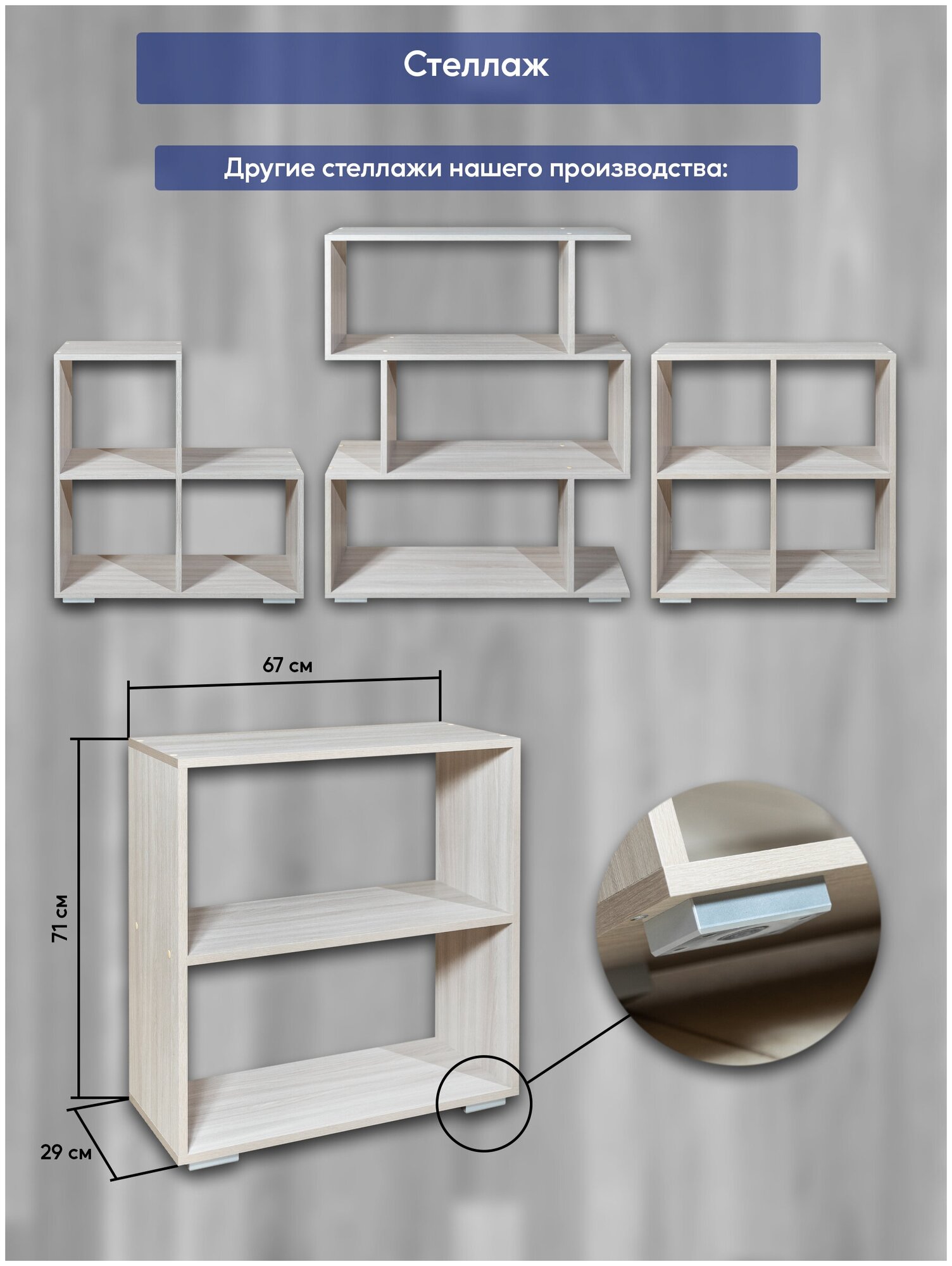 Стеллаж

Другие стеллажи нашего производства:

67 см

71 см

29 см