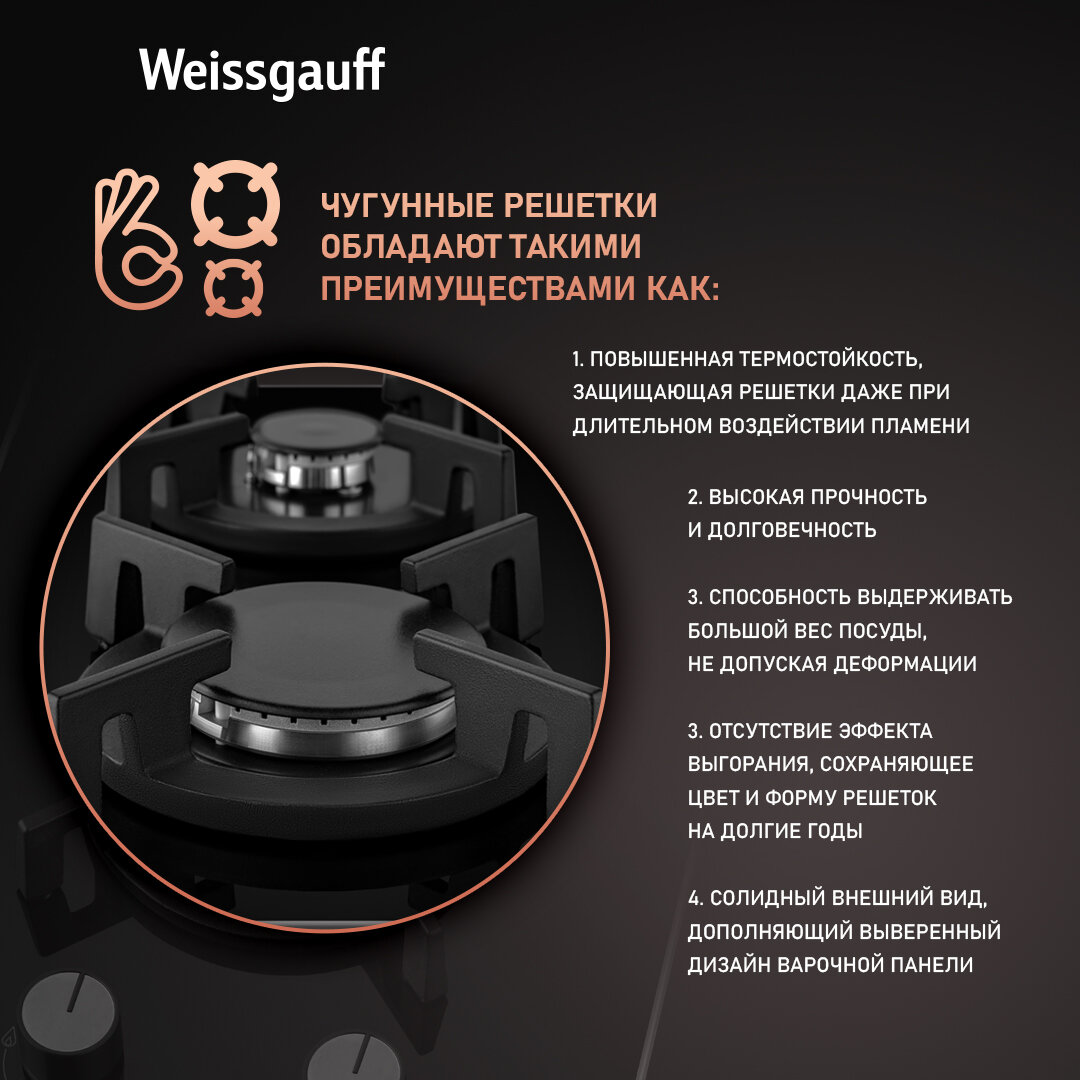 Weissgauff

ЧУГУННЫЕ РЕШЕТКИ ОБЛАДАЮТ ТАКИМИ ПРЕИМУЩЕСТВАМИ КАК:

1. ПОВЫШЕННАЯ ТЕРМОСТОЙКОСТЬ, ЗАЩИЩАЮЩАЯ РЕШЕТКИ ДАЖЕ ПРИ ДЛИТЕЛЬНОМ ВОЗДЕЙСТВИИ ПЛАМЕНИ

2. ВЫСОКАЯ ПРОЧНОСТЬ И ДОЛГОВЕЧНОСТЬ

3. СПОСОБНОСТЬ ВЫДЕРЖИВАТЬ БОЛЬШОЙ ВЕС ПОСУДЫ, НЕ ДОПУСКАЯ ДЕФОРМАЦИИ

3. ОТСУТСТВИЕ ЭФФЕКТА ВЫГОРАНИЯ, СОХРАНЯЮЩЕЕ ЦВЕТ И ФОРМУ РЕШЕТОК НА ДОЛГИЕ ГОДЫ

4. СОЛИДНЫЙ ВНЕШНИЙ ВИД, ДОПОЛНЯЮЩИЙ ВЫВЕРЕННЫЙ ДИЗАЙН ВАРОЧНОЙ ПАНЕЛИ