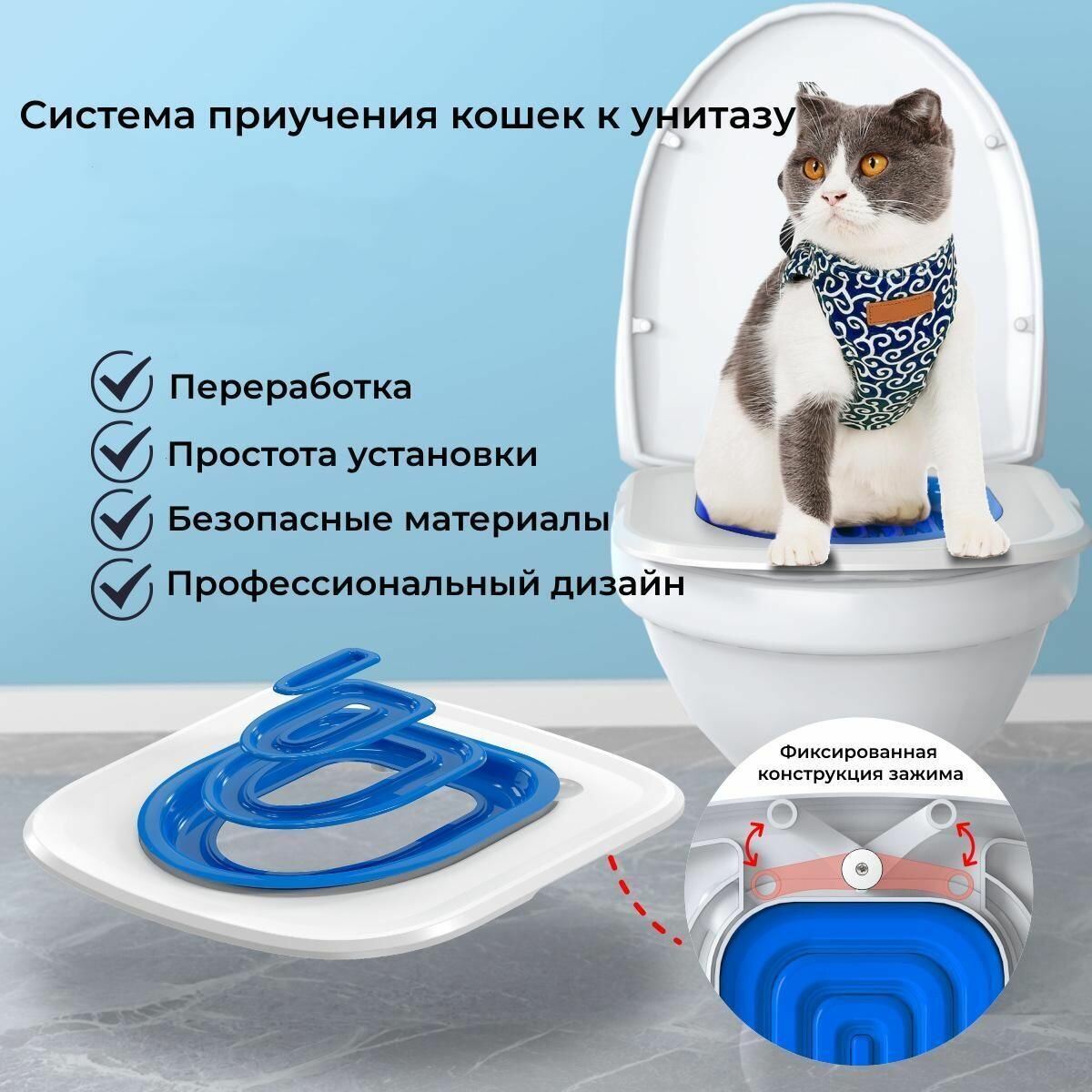 Система приучения кошек к унитазу

Переработка
Простота установки
Безопасные материалы
Профессиональный дизайн

Фиксированная конструкция зажима