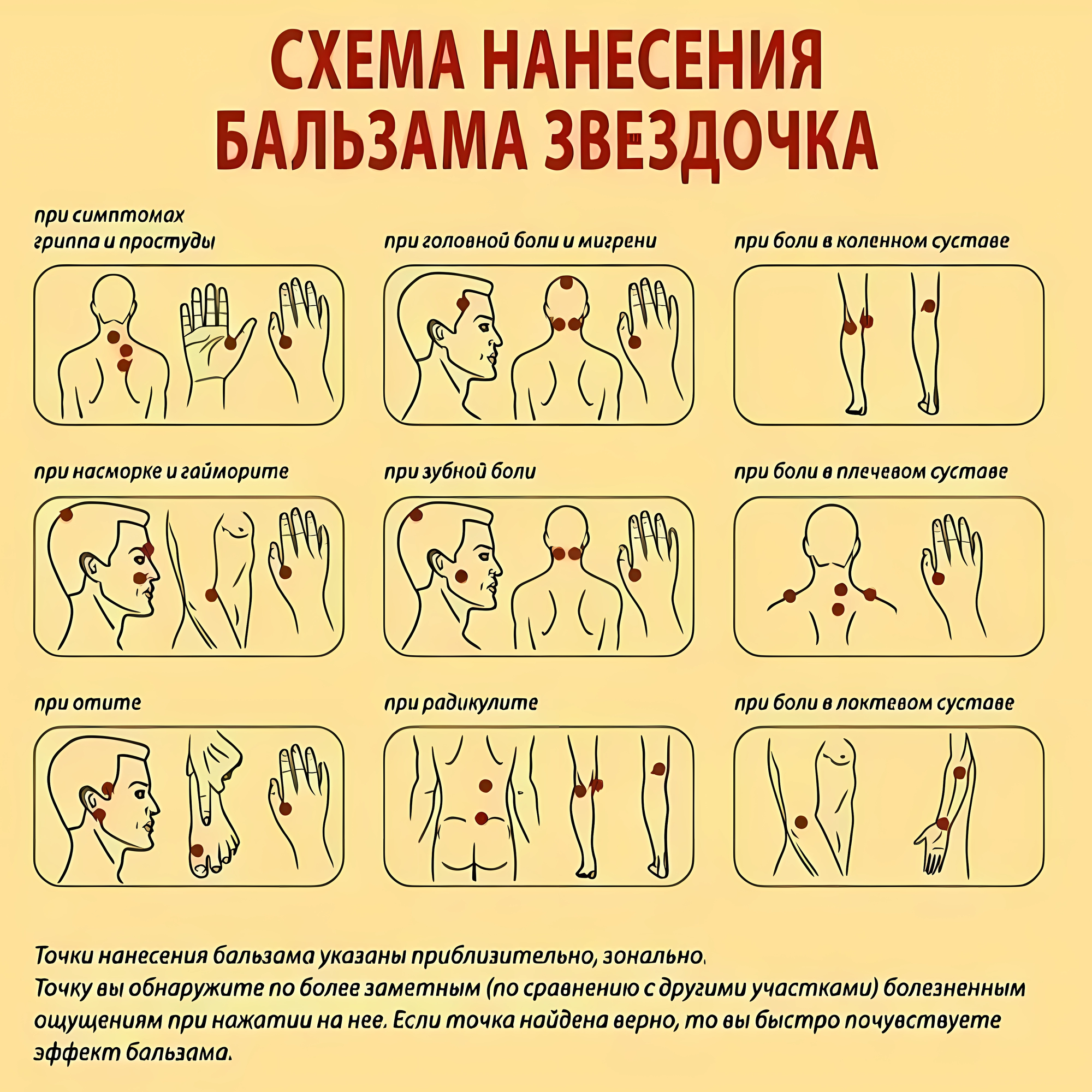 СХЕМА НАНЕСЕНИЯ БАЛЬЗАМА ЗВЕЗДОЧКА

при симптомах гриппа и простуды

при головной боли и мигрени

при боли в коленном суставе

при насморке и гайморите

при зубной боли

при боли в плечевом суставе

при отите

при радикулите

при боли в локтевом суставе

Точки нанесения бальзама указаны приблизительно, зонально.
Точку вы обнаружите по более заметным (по сравнению с другими участками) болезненным ощущениям при нажатии на нее. Если точка найдена верно, то вы быстро почувствуете эффект бальзама.