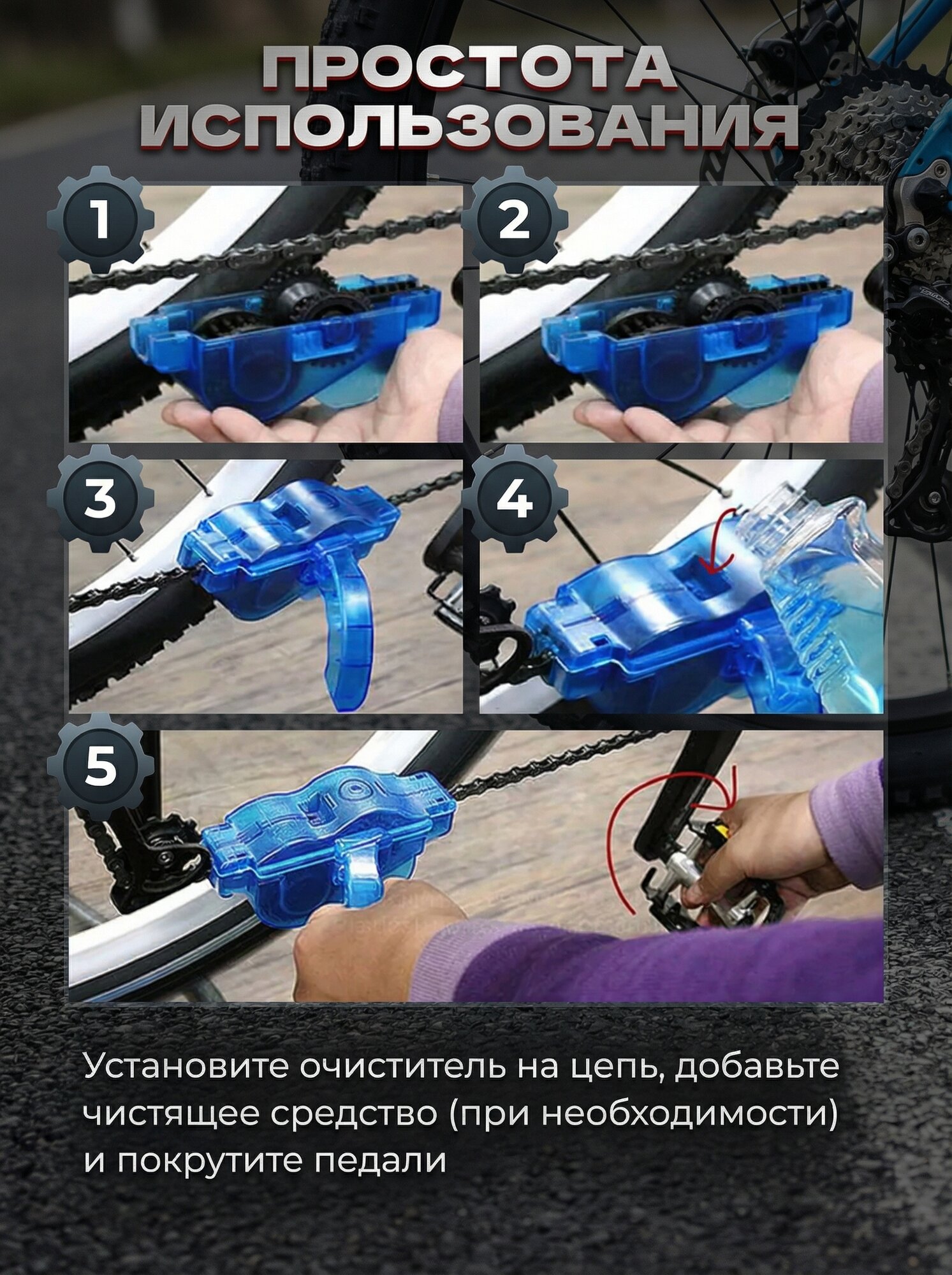 ПРОСТОТА ИСПОЛЬЗОВАНИЯ

1

2

3

4

5

Установите очиститель на цепь, добавьте чистящее средство (при необходимости) и покрутите педали