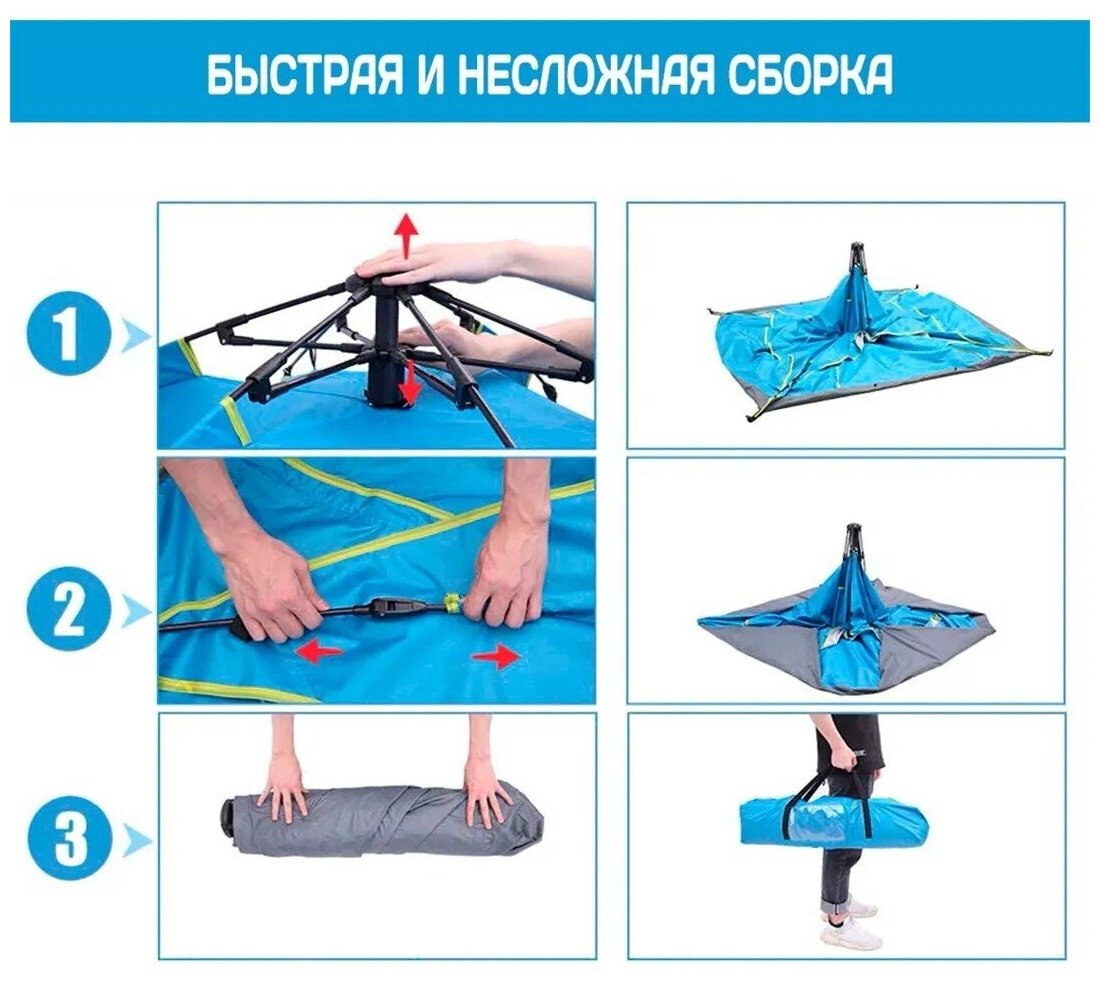 БЫСТРАЯ И НЕСЛОЖНАЯ СБОРКА

1

2

3