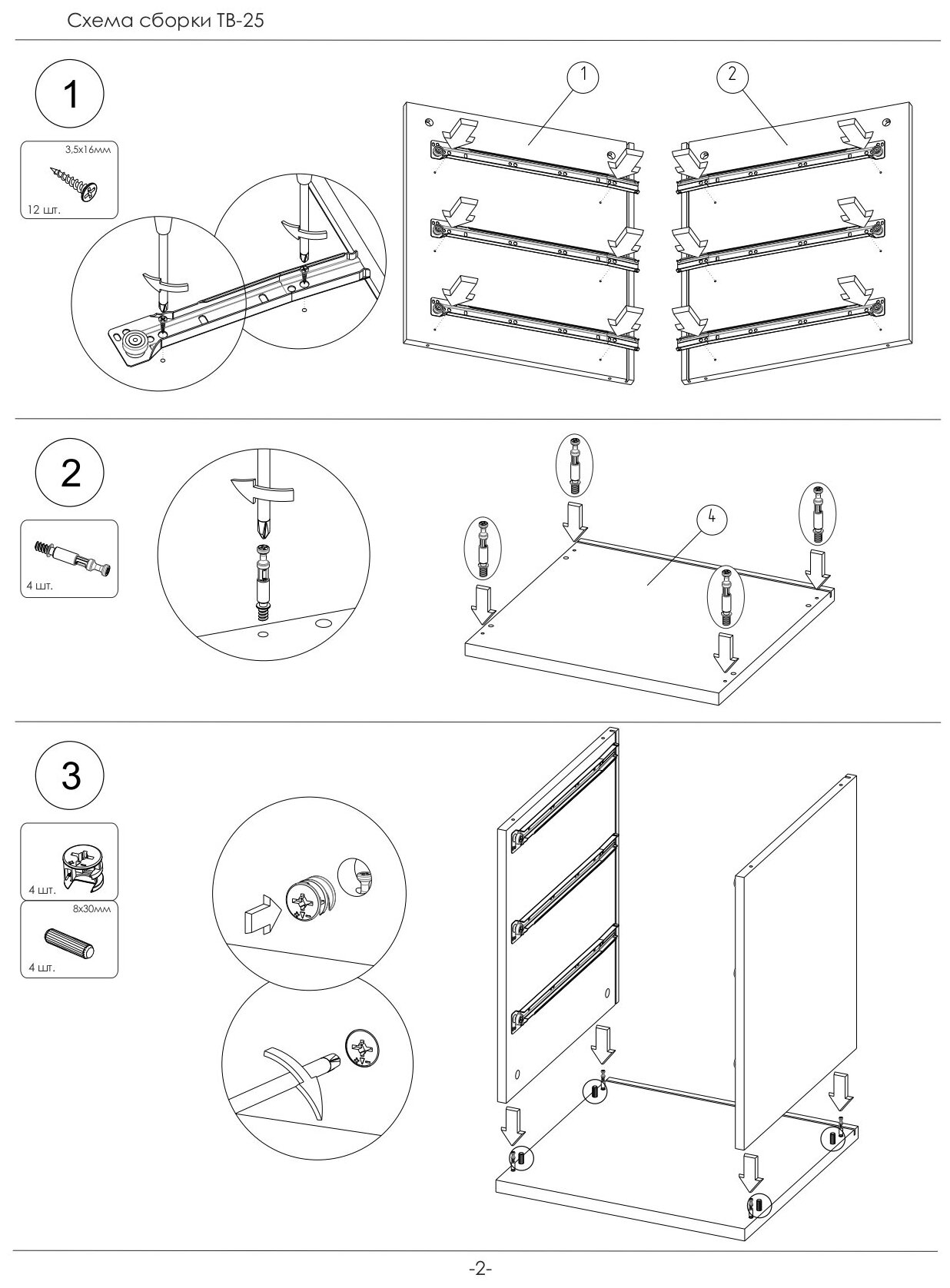 Схема сборки ТВ-25

1

3,5х16мм

12 шт.

1

2

2

4 шт.

4

3

4 шт.

8х30мм

4 шт.

-2-